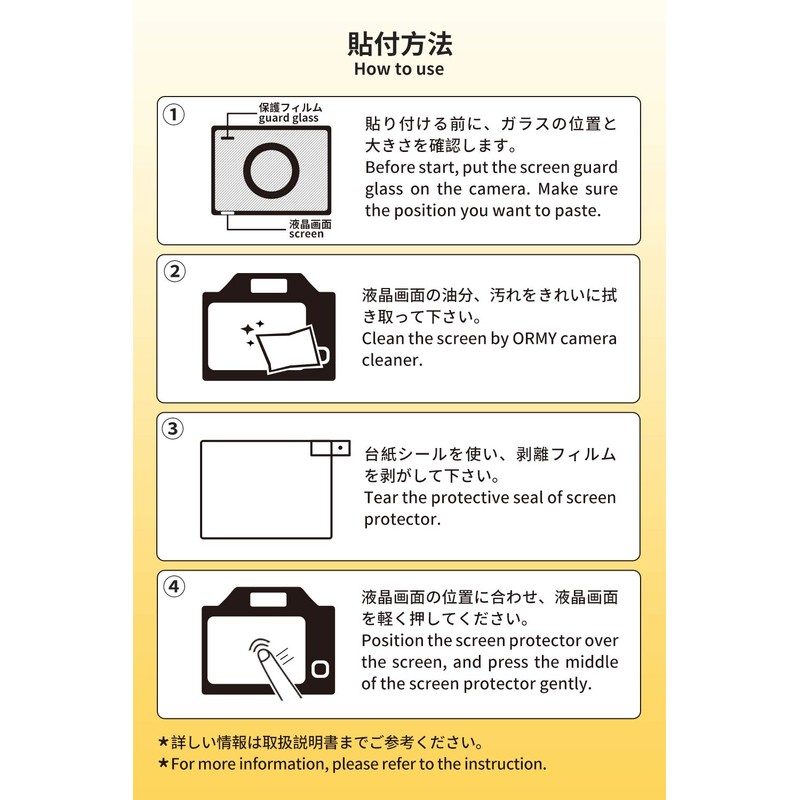 貼付方法
How to use

①

保護フィルム
guard glass

液晶画面
screen

貼り付ける前に、ガラスの位置と大きさを確認します。
Before start, put the screen guard glass on the camera. Make sure the position you want to paste.

②

液晶画面の油分、汚れをきれいに拭き取って下さい。
Clean the screen by ORMY camera cleaner.

③

台紙シールを使い、剥離フィルムを剥がして下さい。
Tear the protective seal of screen protector.

④

液晶画面の位置に合わせ、液晶画面を軽く押してください。
Position the screen protector over the screen, and press the middle of the screen protector gently.

★詳しい情報は取扱説明書までご参考ください。
★For more information, please refer to the instruction.