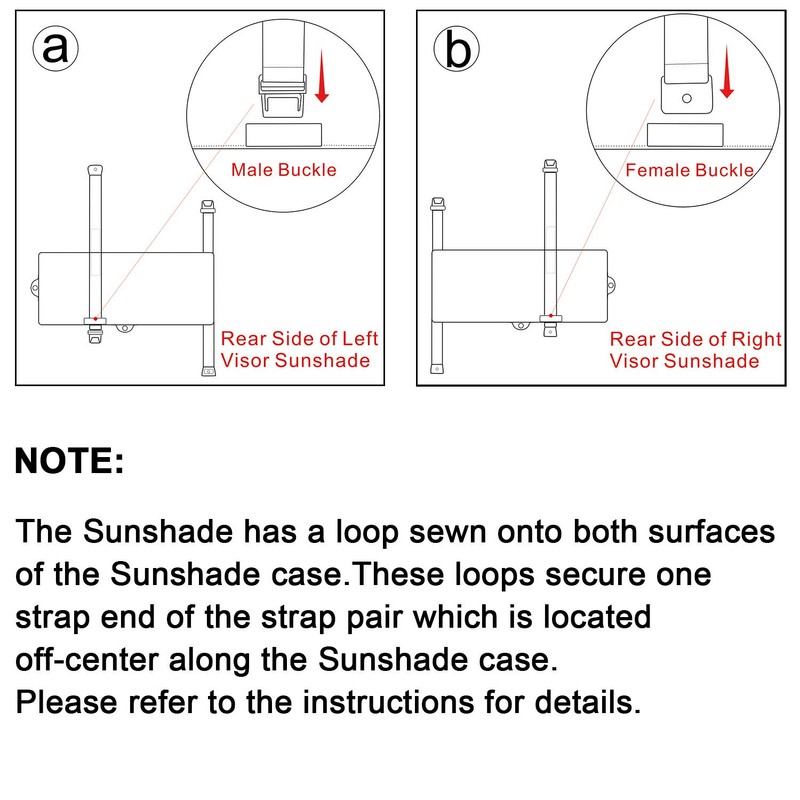 a

Male Buckle

Rear Side of Left Visor Sunshade

b

Female Buckle

Rear Side of Right Visor Sunshade

NOTE:

The Sunshade has a loop sewn onto both surfaces of the Sunshade case.These loops secure one strap end of the strap pair which is located off-center along the Sunshade case.
Please refer to the instructions for details.