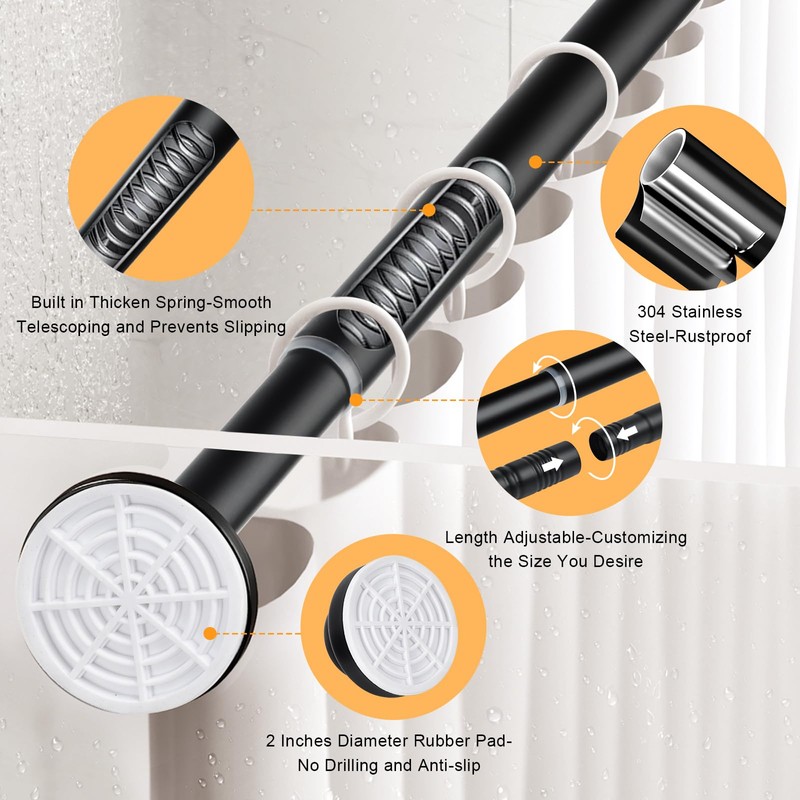 Built in Thicken Spring-Smooth Telescoping and Prevents Slipping

304 Stainless Steel-Rustproof

Length Adjustable-Customizing the Size You Desire

2 Inches Diameter Rubber Pad-No Drilling and Anti-slip