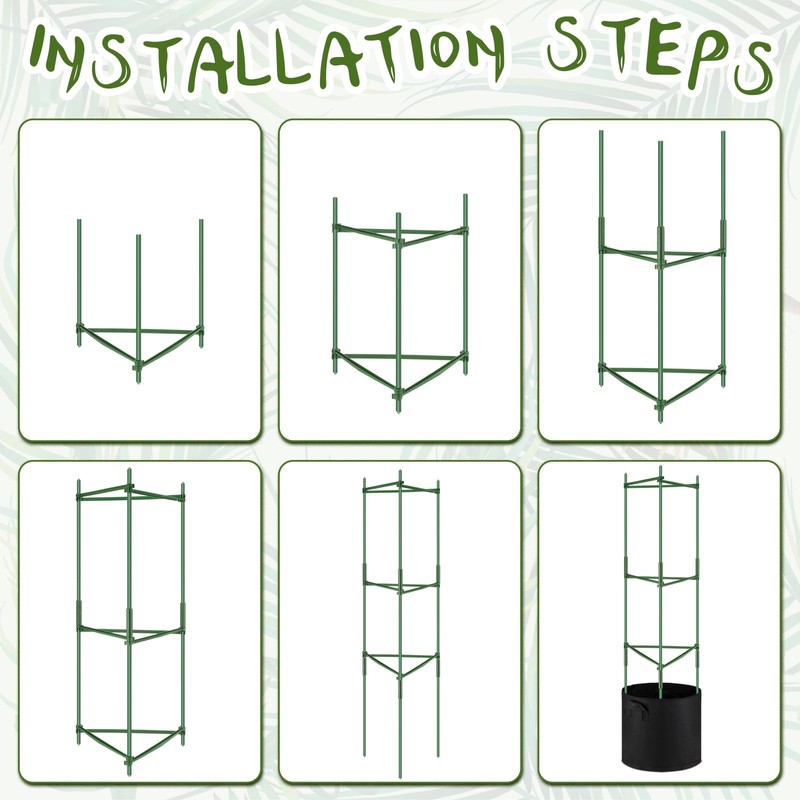 INSTALLATION STEPS