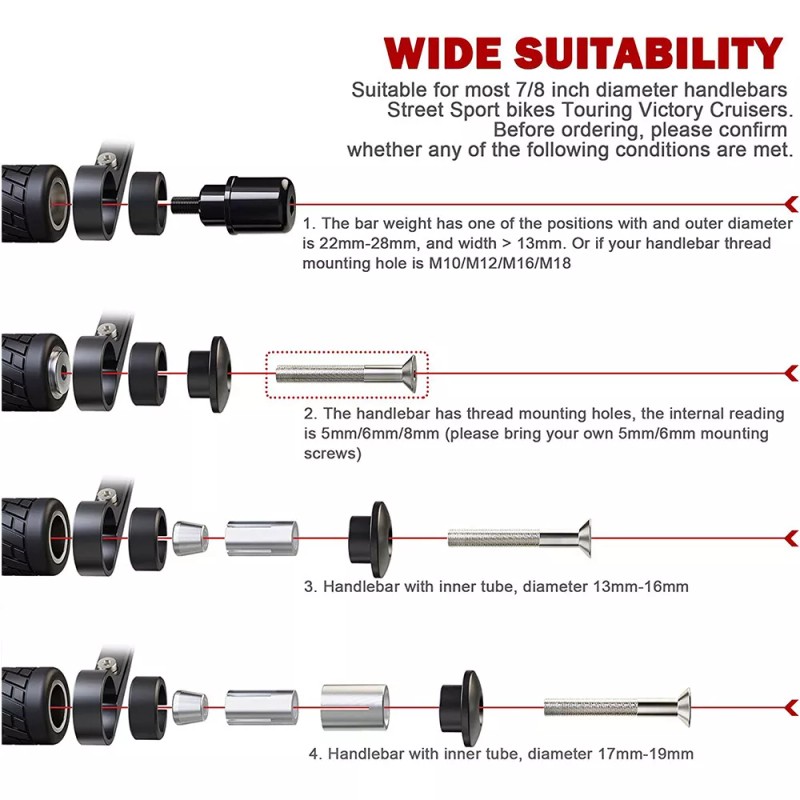 WIDE SUITABILITY

Suitable for most 7/8 inch diameter handlebars Street Sport bikes Touring Victory Cruisers. Before ordering, please confirm whether any of the following conditions are met.

1. The bar weight has one of the positions with and outer diameter is 22mm-28mm, and width > 13mm. Or if your handlebar thread mounting hole is M10/M12/M16/M18

2. The handlebar has thread mounting holes, the internal reading is 5mm/6mm/8mm (please bring your own 5mm/6mm mounting screws)

3. Handlebar with inner tube, diameter 13mm-16mm

4. Handlebar with inner tube, diameter 17mm-19mm