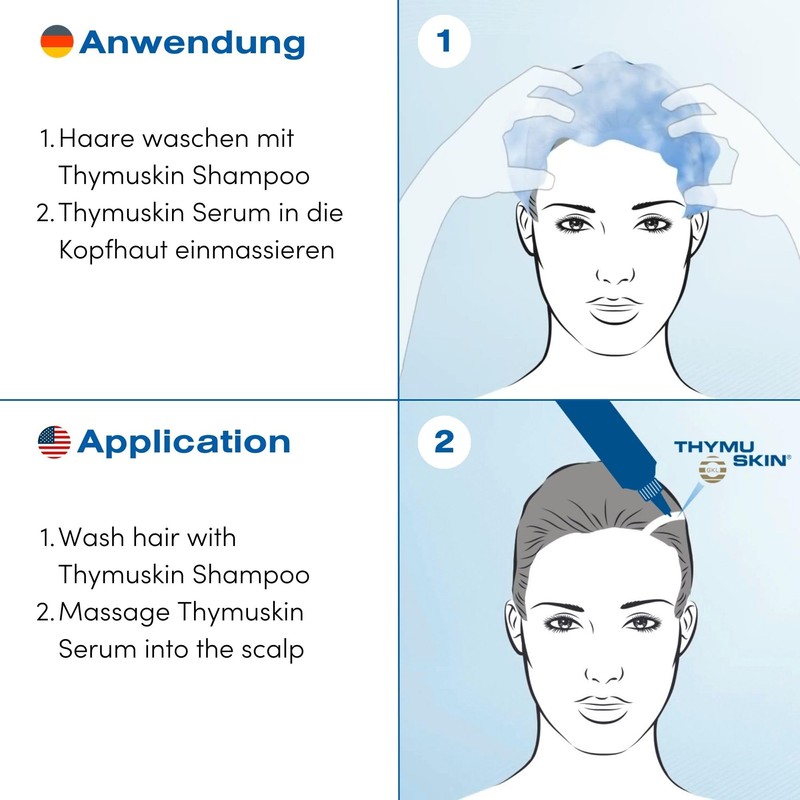 Anwendung

1. Haare waschen mit Thymuskin Shampoo
2. Thymuskin Serum in die Kopfhaut einmassieren

1

Application

1. Wash hair with Thymuskin Shampoo
2. Massage Thymuskin Serum into the scalp

2

THYMU SKIN®
GKL