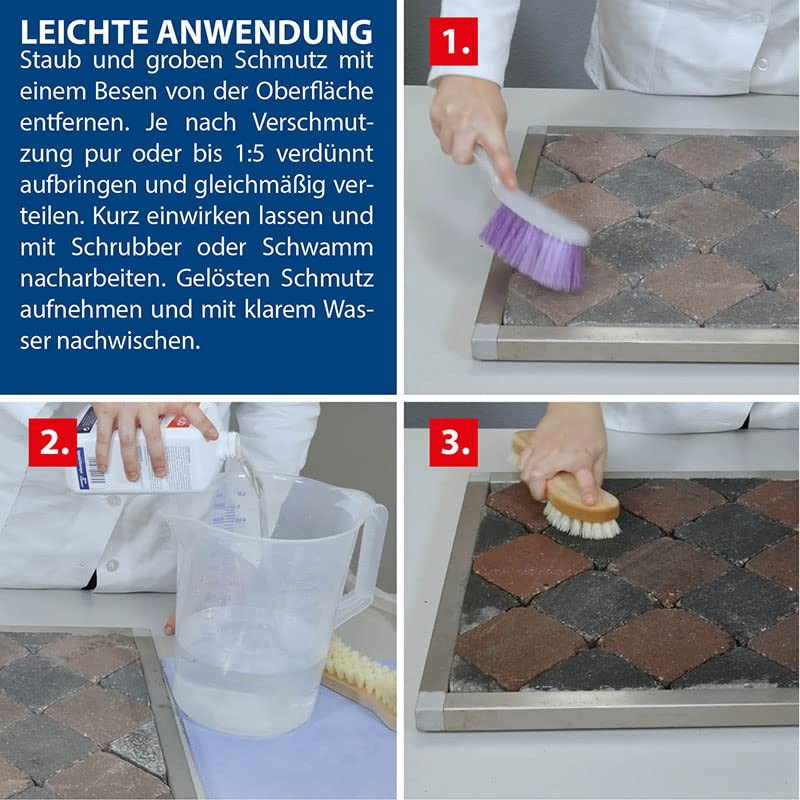 LEICHTE ANWENDUNG
Staub und groben Schmutz mit einem Besen von der Oberfläche entfernen. Je nach Verschmutzung pur oder bis 1:5 verdünnt aufbringen und gleichmäßig verteilen. Kurz einwirken lassen und mit Schrubber oder Schwamm nacharbeiten. Gelösten Schmutz aufnehmen und mit klarem Wasser nachwischen.

1.

2.

3.