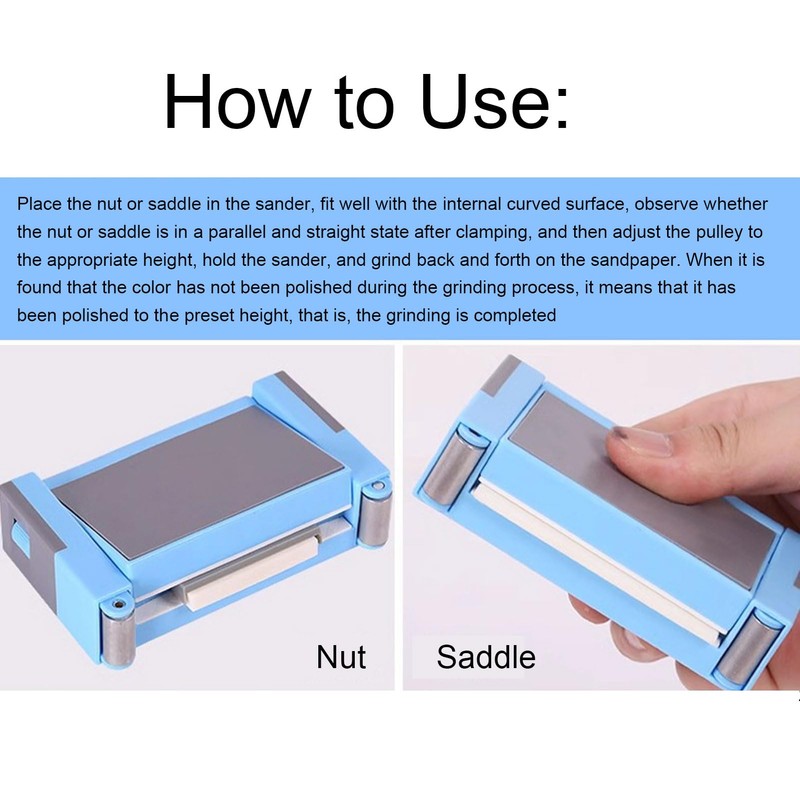 How to Use:

Place the nut or saddle in the sander, fit well with the internal curved surface, observe whether the nut or saddle is in a parallel and straight state after clamping, and then adjust the pulley to the appropriate height, hold the sander, and grind back and forth on the sandpaper. When it is found that the color has not been polished during the grinding process, it means that it has been polished to the preset height, that is, the grinding is completed

Nut

Saddle