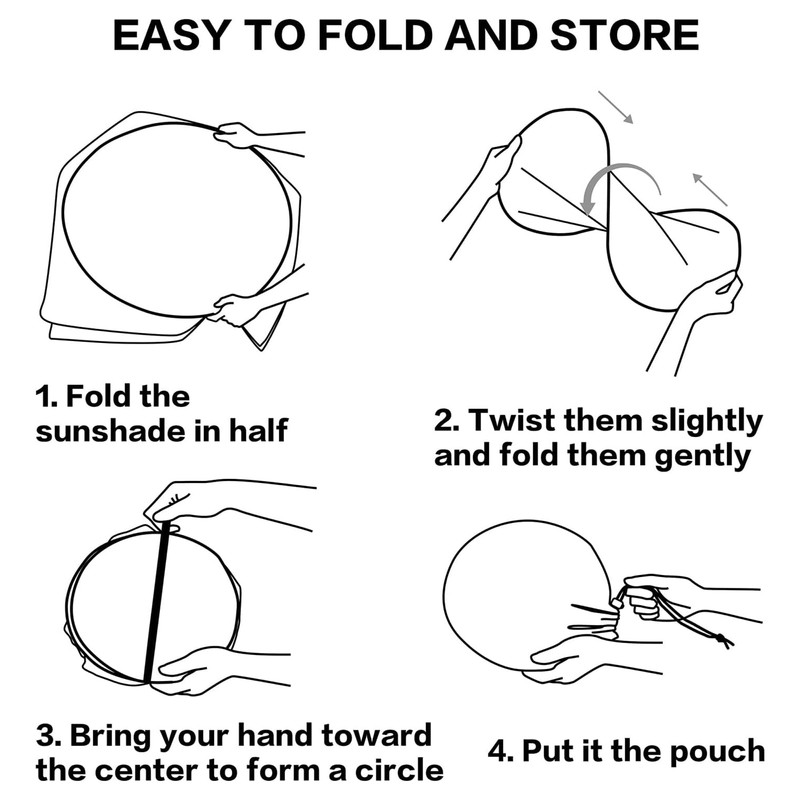 EASY TO FOLD AND STORE

1. Fold the sunshade in half

2. Twist them slightly and fold them gently

3. Bring your hand toward the center to form a circle

4. Put it the pouch