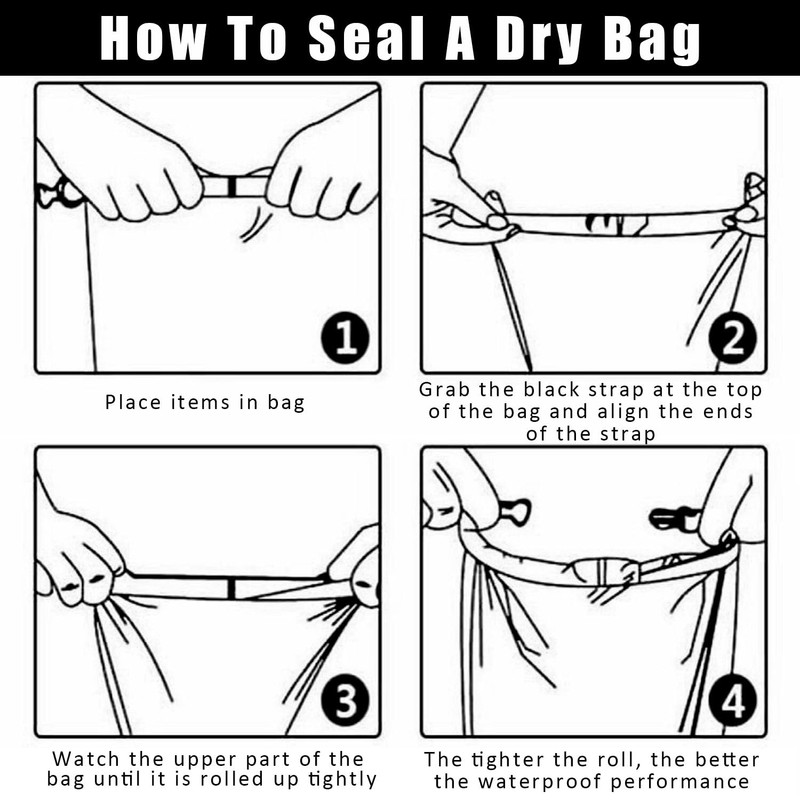 How To Seal A Dry Bag

1

Place items in bag

2

Grab the black strap at the top of the bag and align the ends of the strap

3

Watch the upper part of the bag until it is rolled up tightly

4

The tighter the roll, the better the waterproof performance