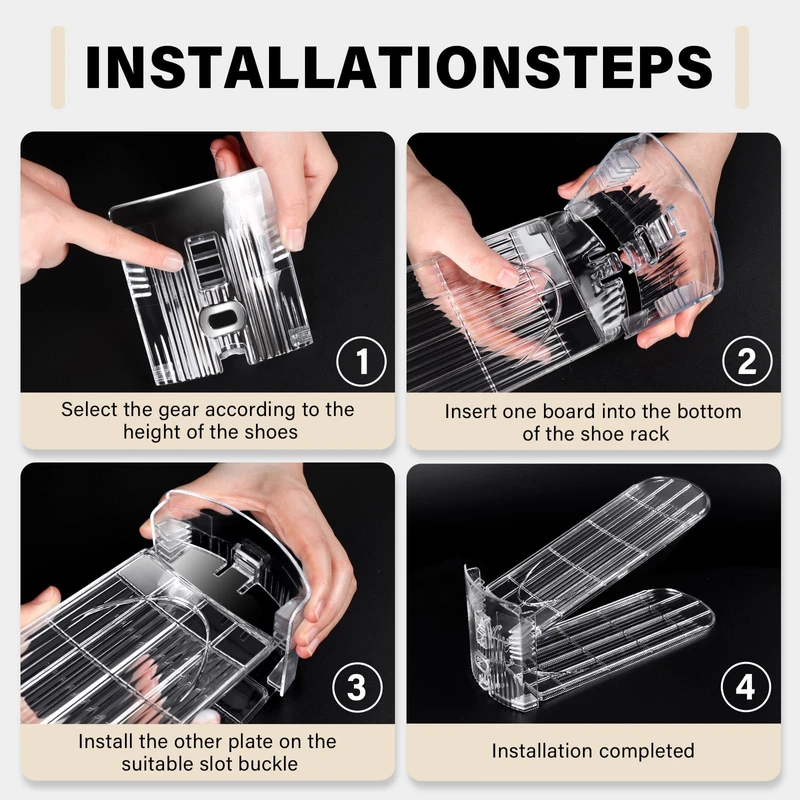 INSTALLATIONSTEPS

1
Select the gear according to the height of the shoes

2
Insert one board into the bottom of the shoe rack

3
Install the other plate on the suitable slot buckle

4
Installation completed