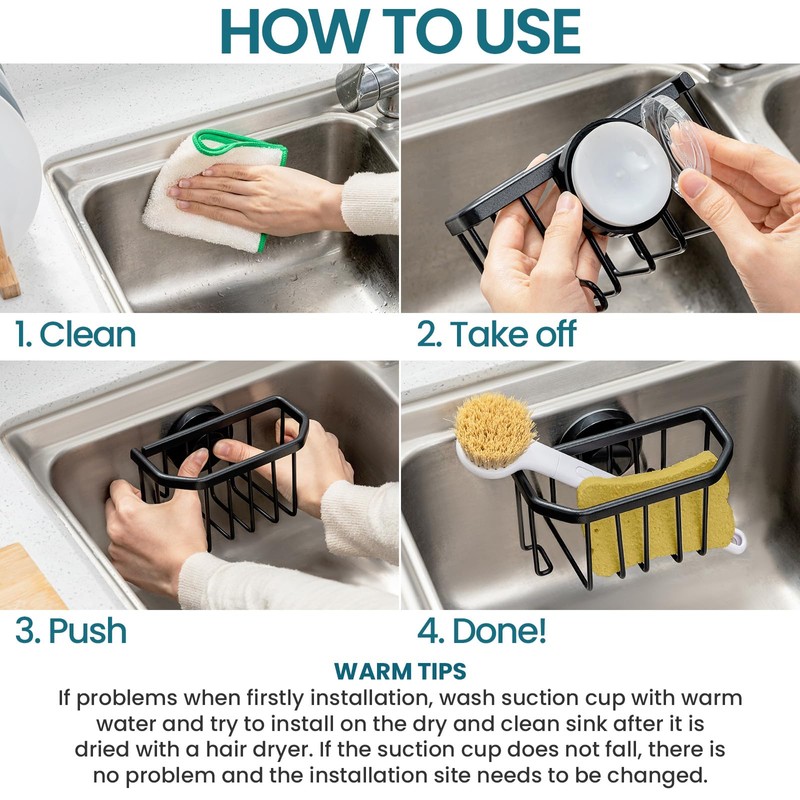 HOW TO USE

1. Clean

2. Take off

3. Push

4. Done!

WARM TIPS

If problems when firstly installation, wash suction cup with warm water and try to install on the dry and clean sink after it is dried with a hair dryer. If the suction cup does not fall, there is no problem and the installation site needs to be changed.