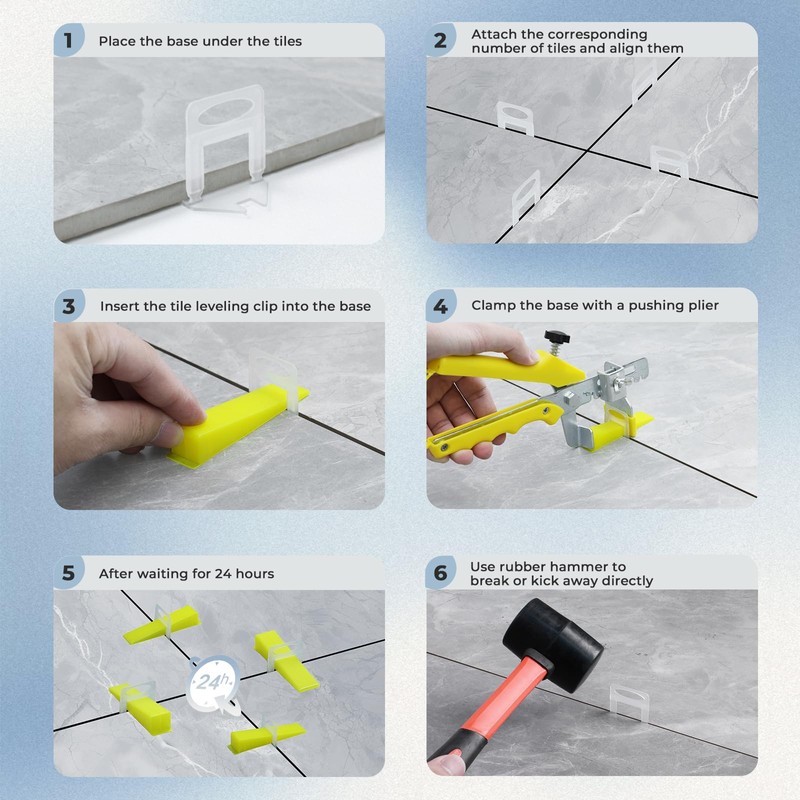 1 Place the base under the tiles

2 Attach the corresponding number of tiles and align them

3 Insert the tile leveling clip into the base

4 Clamp the base with a pushing plier

5 After waiting for 24 hours

24h

6 Use rubber hammer to break or kick away directly