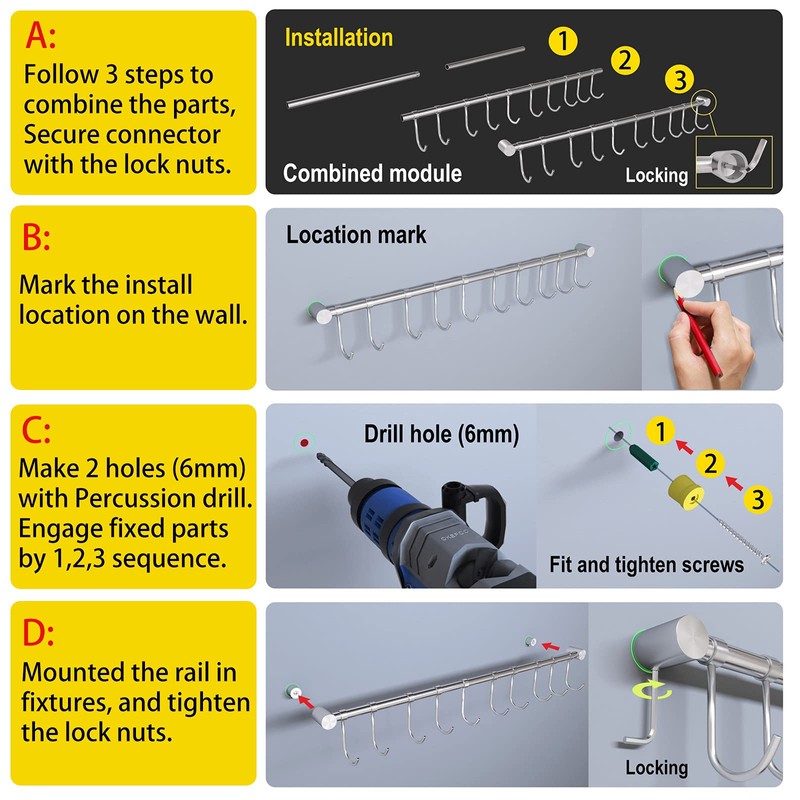 A:
Follow 3 steps to combine the parts, Secure connector with the lock nuts.

Installation
1
2
3
Combined module
Locking

B:
Mark the install location on the wall.

Location mark

C:
Make 2 holes (6mm) with Percussion drill. Engage fixed parts by 1,2,3 sequence.

Drill hole (6mm)
1
2
3
Fit and tighten screws

D:
Mounted the rail in fixtures, and tighten the lock nuts.

Locking