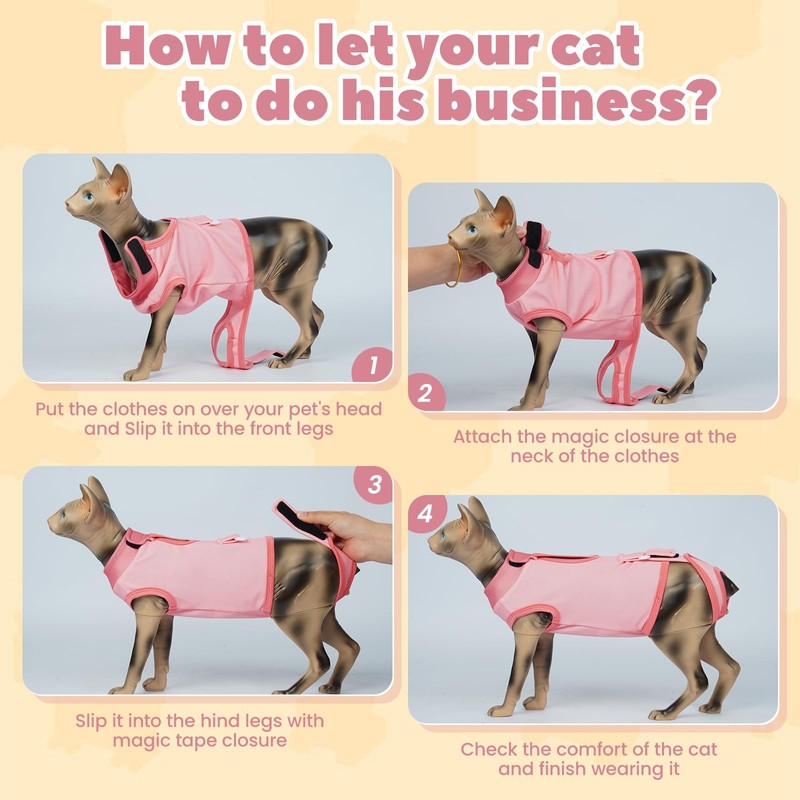 How to let your cat to do his business?

1

Put the clothes on over your pet's head and Slip it into the front legs

2

Attach the magic closure at the neck of the clothes

3

Slip it into the hind legs with magic tape closure

4

Check the comfort of the cat and finish wearing it