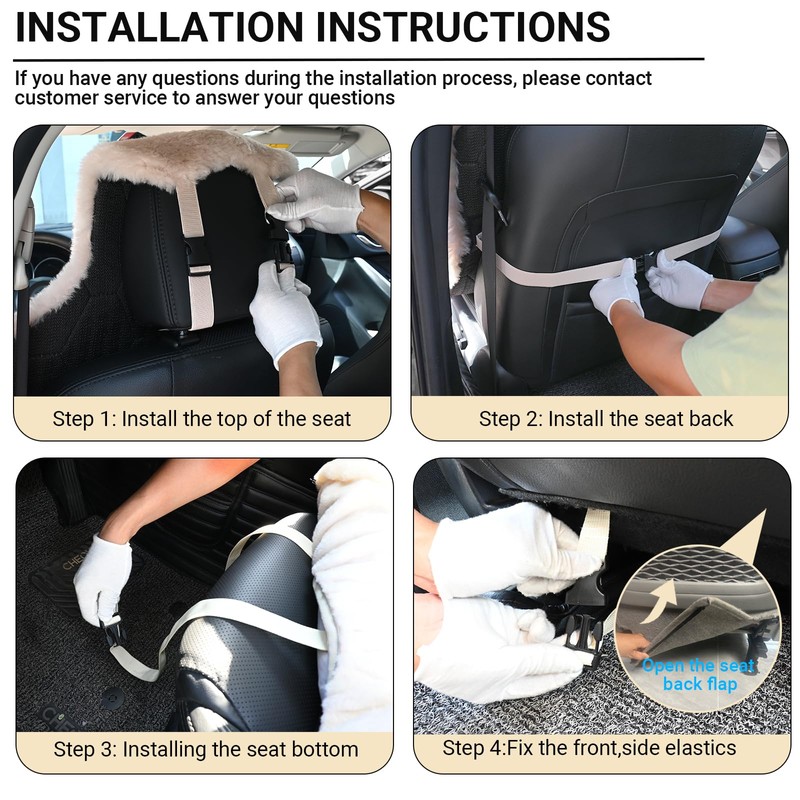 INSTALLATION INSTRUCTIONS

If you have any questions during the installation process, please contact customer service to answer your questions

Step 1: Install the top of the seat

Step 2: Install the seat back

Step 3: Installing the seat bottom

Open the seat back flap

Step 4:Fix the front,side elastics