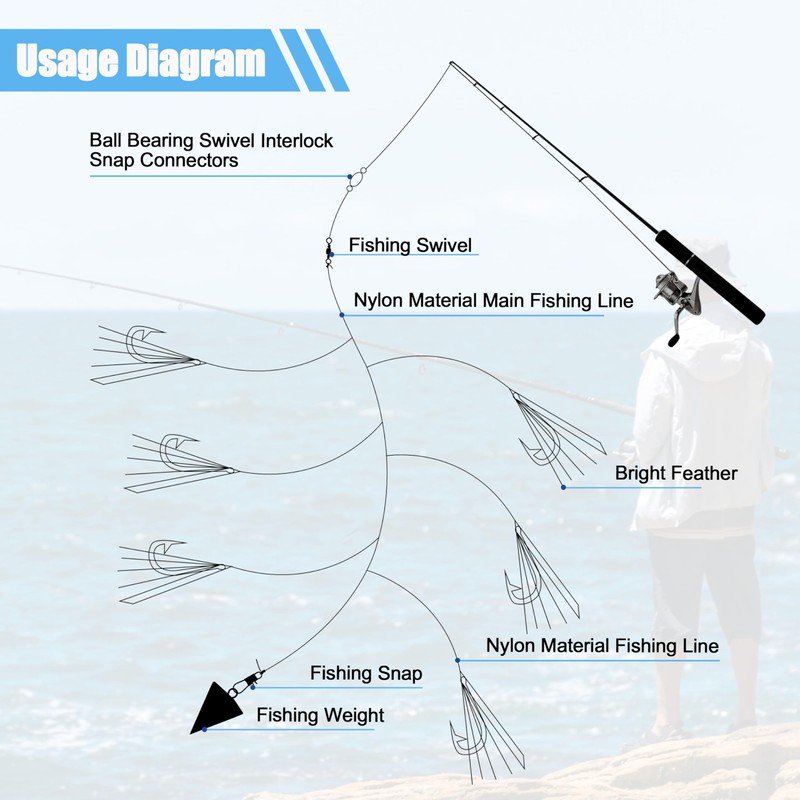 Usage Diagram

Ball Bearing Swivel Interlock Snap Connectors

Fishing Swivel

Nylon Material Main Fishing Line

Bright Feather

Nylon Material Fishing Line

Fishing Snap

Fishing Weight