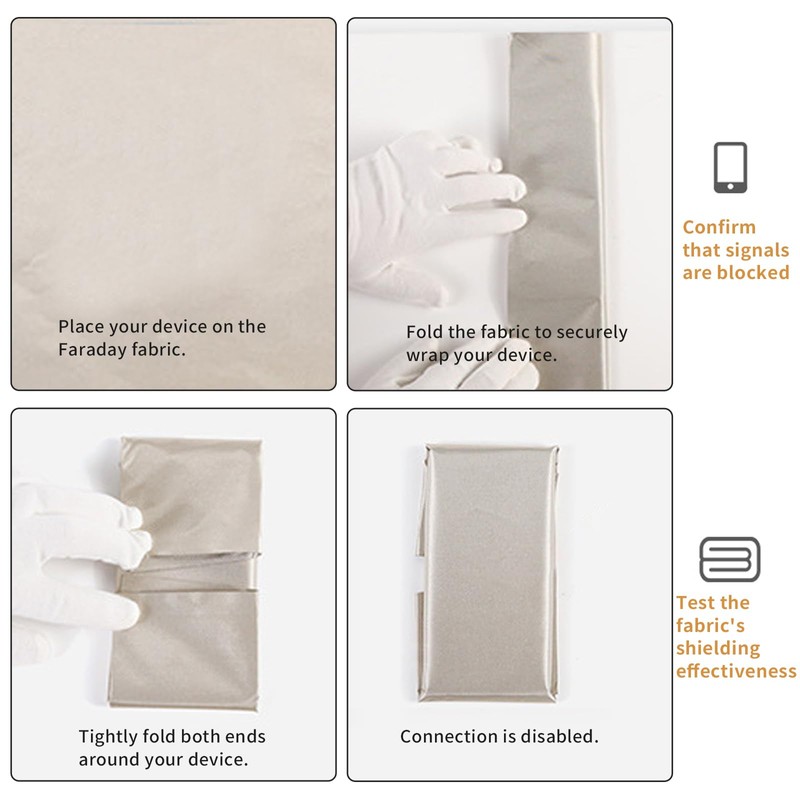 Place your device on the Faraday fabric.

Fold the fabric to securely wrap your device.

Confirm that signals are blocked

Tightly fold both ends around your device.

Connection is disabled.

Test the fabric's shielding effectiveness