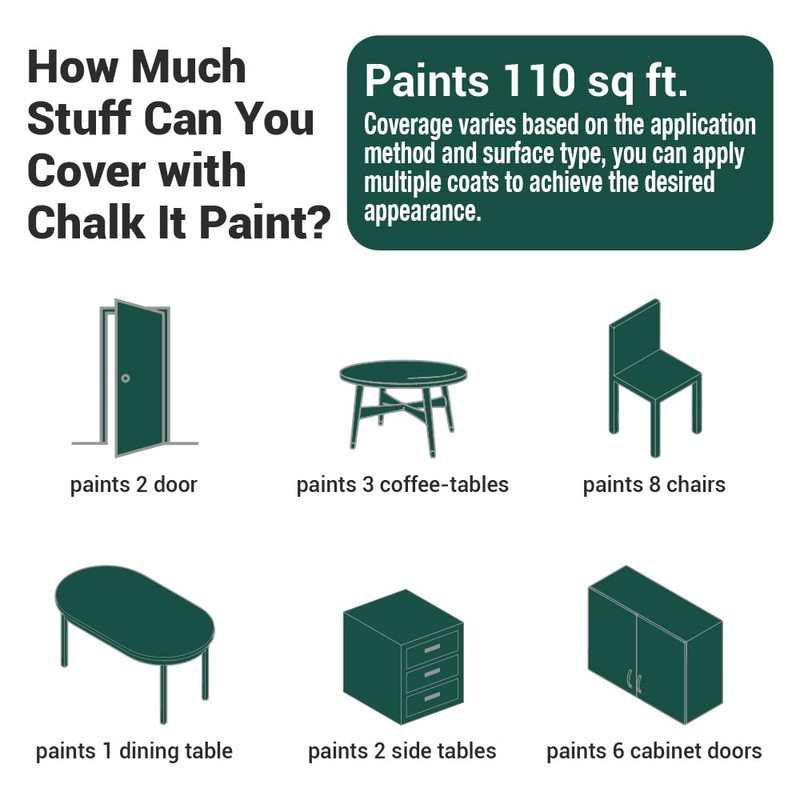 How Much Stuff Can You Cover with Chalk It Paint?

Paints 110 sq ft.

Coverage varies based on the application method and surface type, you can apply multiple coats to achieve the desired appearance.

paints 2 door

paints 3 coffee-tables

paints 8 chairs

paints 1 dining table

paints 2 side tables

paints 6 cabinet doors