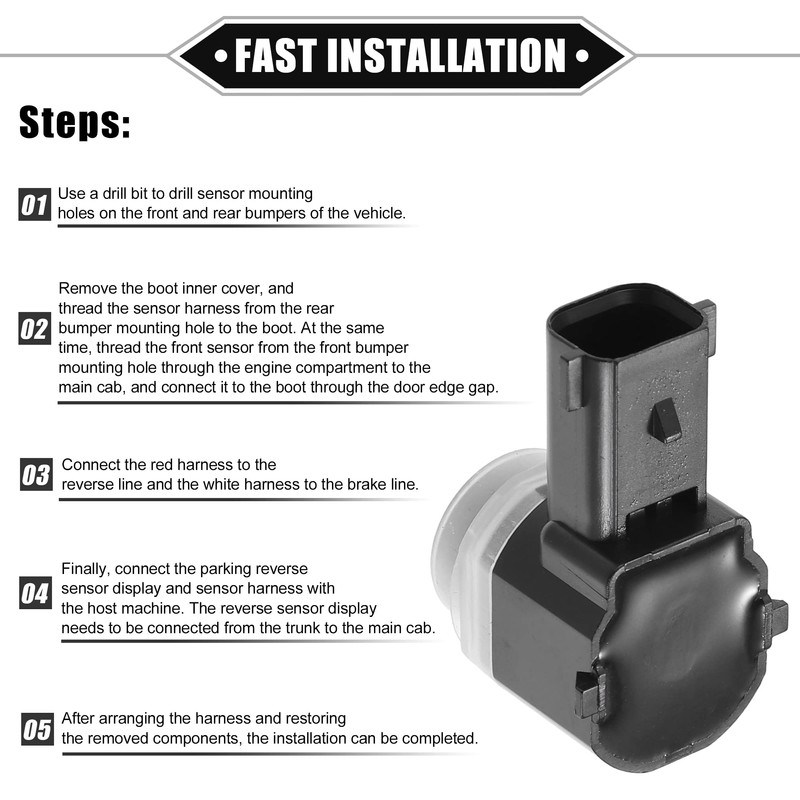 • FAST INSTALLATION •

Steps:

01 Use a drill bit to drill sensor mounting holes on the front and rear bumpers of the vehicle.

02 Remove the boot inner cover, and thread the sensor harness from the rear bumper mounting hole to the boot. At the same time, thread the front sensor from the front bumper mounting hole through the engine compartment to the main cab, and connect it to the boot through the door edge gap.

03 Connect the red harness to the reverse line and the white harness to the brake line.

04 Finally, connect the parking reverse sensor display and sensor harness with the host machine. The reverse sensor display needs to be connected from the trunk to the main cab.

05 After arranging the harness and restoring the removed components, the installation can be completed.