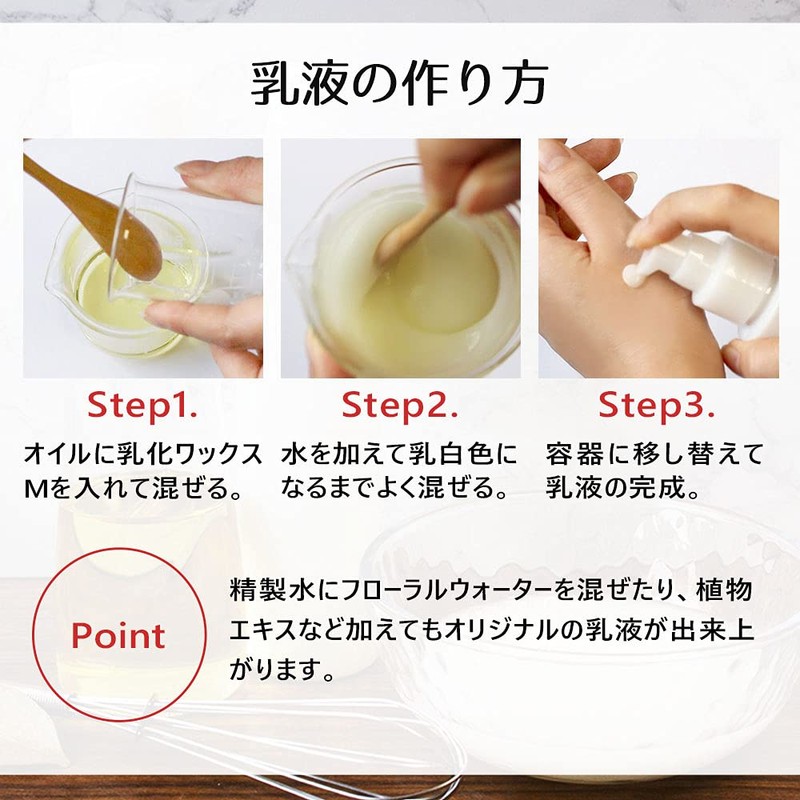 乳液の作り方

Step1.
オイルに乳化ワックスMを入れて混ぜる。

Step2.
水を加えて乳白色になるまでよく混ぜる。

Step3.
容器に移し替えて乳液の完成。

Point

精製水にフローラルウォーターを混ぜたり、植物エキスなど加えてもオリジナルの乳液が出来上がります。