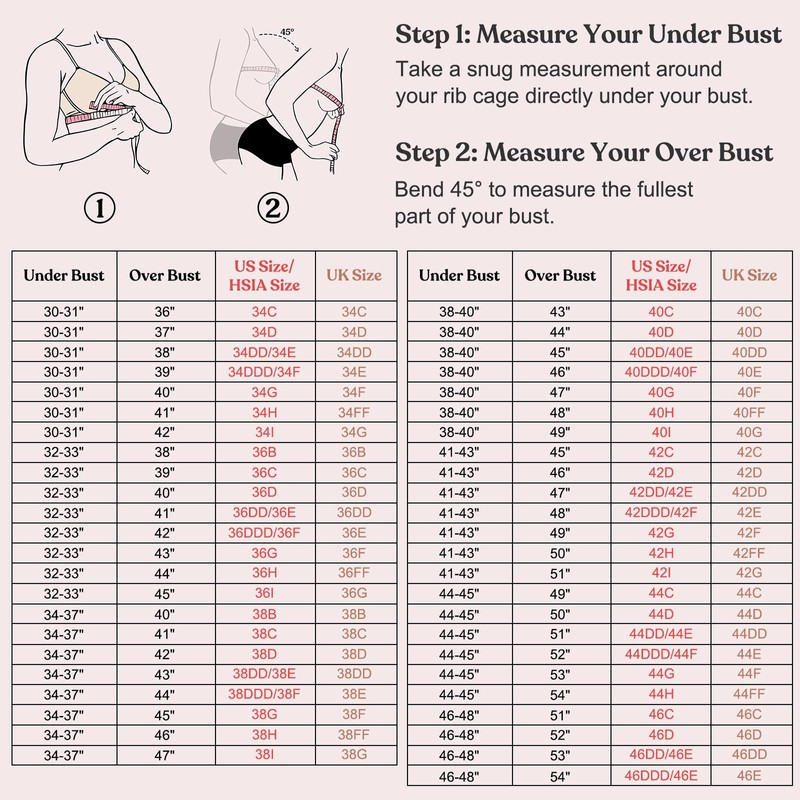 45°

①

②

Step 1: Measure Your Under Bust

Take a snug measurement around your rib cage directly under your bust.

Step 2: Measure Your Over Bust

Bend 45° to measure the fullest part of your bust.

| Under Bust | Over Bust | US Size/ HSIA Size | UK Size |
|---|---|---|---|
| 30-31" | 36" | 34C | 34C |
| 30-31" | 37" | 34D | 34D |
| 30-31" | 38" | 34DD/34E | 34DD |
| 30-31" | 39" | 34DDD/34F | 34E |
| 30-31" | 40" | 34G | 34F |
| 30-31" | 41" | 34H | 34FF |
| 30-31" | 42" | 34I | 34G |
| 32-33" | 38" | 36B | 36B |
| 32-33" | 39" | 36C | 36C |
| 32-33" | 40" | 36D | 36D |
| 32-33" | 41" | 36DD/36E | 36DD |
| 32-33" | 42" | 36DDD/36F | 36E |
| 32-33" | 43" | 36G | 36F |
| 32-33" | 44" | 36H | 36FF |
| 32-33" | 45" | 36I | 36G |
| 34-37" | 40" | 38B | 38B |
| 34-37" | 41" | 38C | 38C |
| 34-37" | 42" | 38D | 38D |
| 34-37" | 43" | 38DD/38E | 38DD |
| 34-37" | 44" | 38DDD/38F | 38E |
| 34-37" | 45" | 38G | 38F |
| 34-37" | 46" | 38H | 38FF |
| 34-37" | 47" | 38I | 38G |

| Under Bust | Over Bust | US Size/ HSIA Size | UK Size |
|---|---|---|---|
| 38-40" | 43" | 40C | 40C |
| 38-40" | 44" | 40D | 40D |
| 38-40" | 45" | 40DD/40E | 40DD |
| 38-40" | 46" | 40DDD/40F | 40E |
| 38-40" | 47" | 40G | 40F |
| 38-40" | 48" | 40H | 40FF |
| 38-40" | 49" | 40I | 40G |
| 41-43" | 45" | 42C | 42C |
| 41-43" | 46" | 42D | 42D |
| 41-43" | 47" | 42DD/42E | 42DD |
| 41-43" | 48" | 42DDD/42F | 42E |
| 41-43" | 49" | 42G | 42F |
| 41-43" | 50" | 42H | 42FF |
| 41-43" | 51" | 42I | 42G |
| 44-45" | 49" | 44C | 44C |
| 44-45" | 50" | 44D | 44D |
| 44-45" | 51" | 44DD/44E | 44DD |
| 44-45" | 52" | 44DDD/44F | 44E |
| 44-45" | 53" | 44G | 44F |
| 44-45" | 54" | 44H | 44FF |
| 46-48" | 51" | 46C | 46C |
| 46-48" | 52" | 46D | 46D |
| 46-48" | 53" | 46DD/46E | 46DD |
| 46-48" | 54" | 46DDD/46E | 46E |