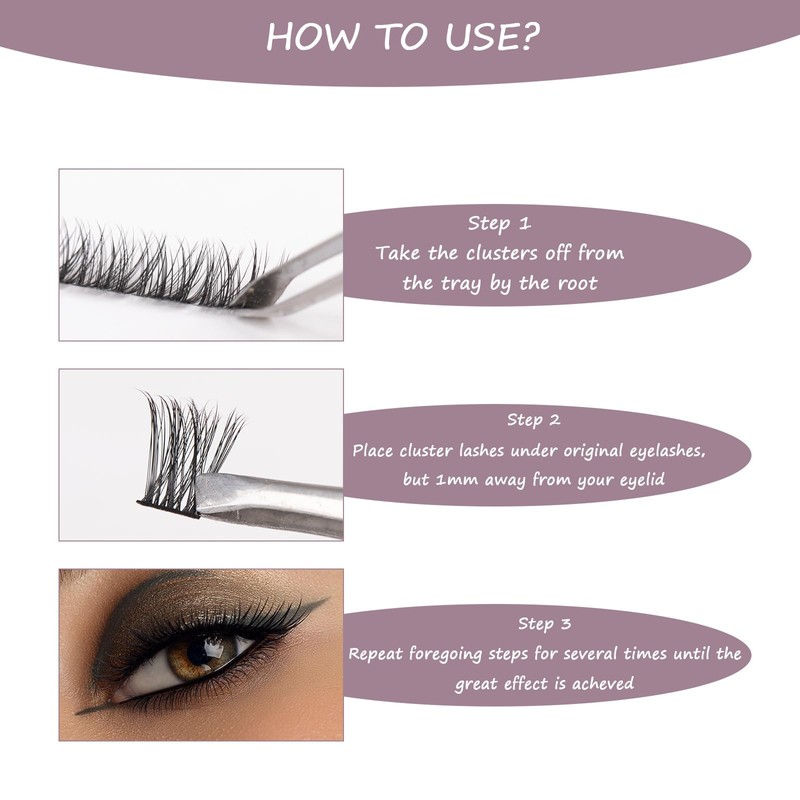 HOW TO USE?

Step 1
Take the clusters off from the tray by the root

Step 2
Place cluster lashes under original eyelashes, but 1mm away from your eyelid

Step 3
Repeat foregoing steps for several times until the great effect is acheved