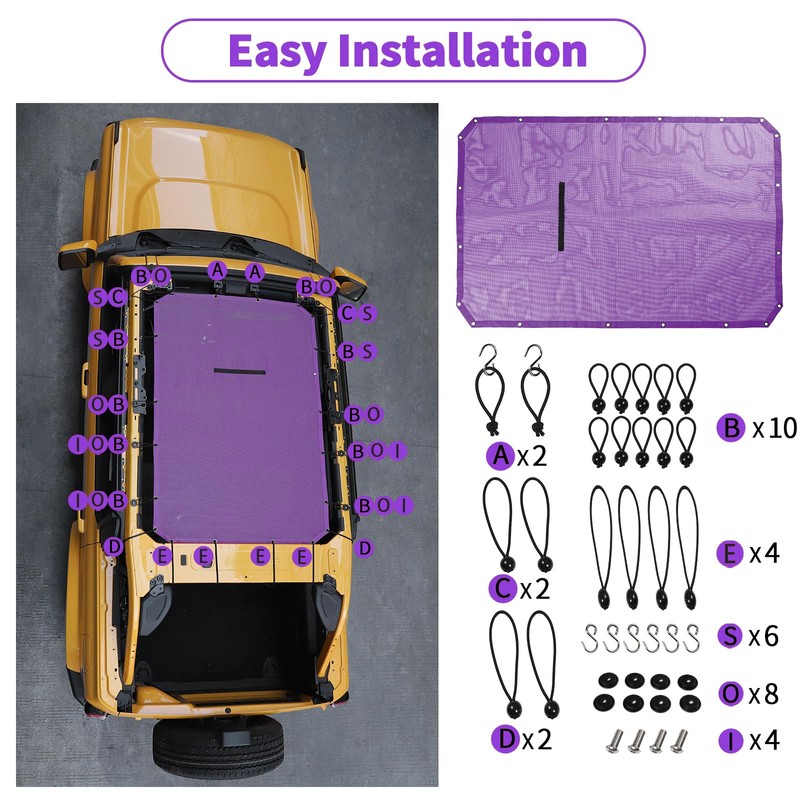 Easy Installation

B O
A
A
B O
S C
C S
S B
B S
O B
B O
I O B
B O I
I O B
B O I
D
E
E
E
E
D

A x2
B x10
C x2
E x4
S x6
O x8
D x2
I x4