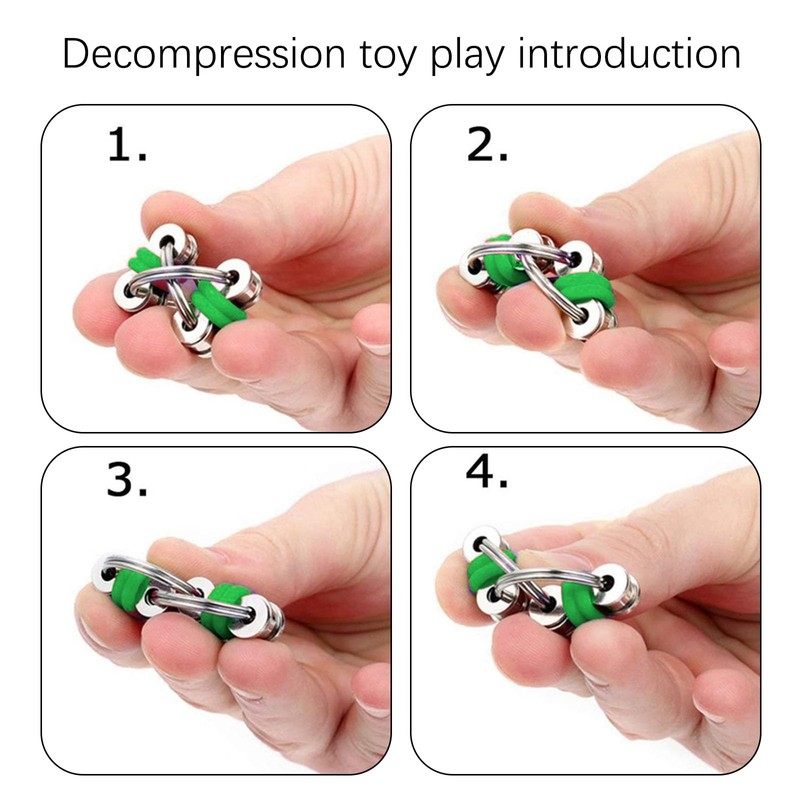 Decompression toy play introduction

1.

2.

3.

4.