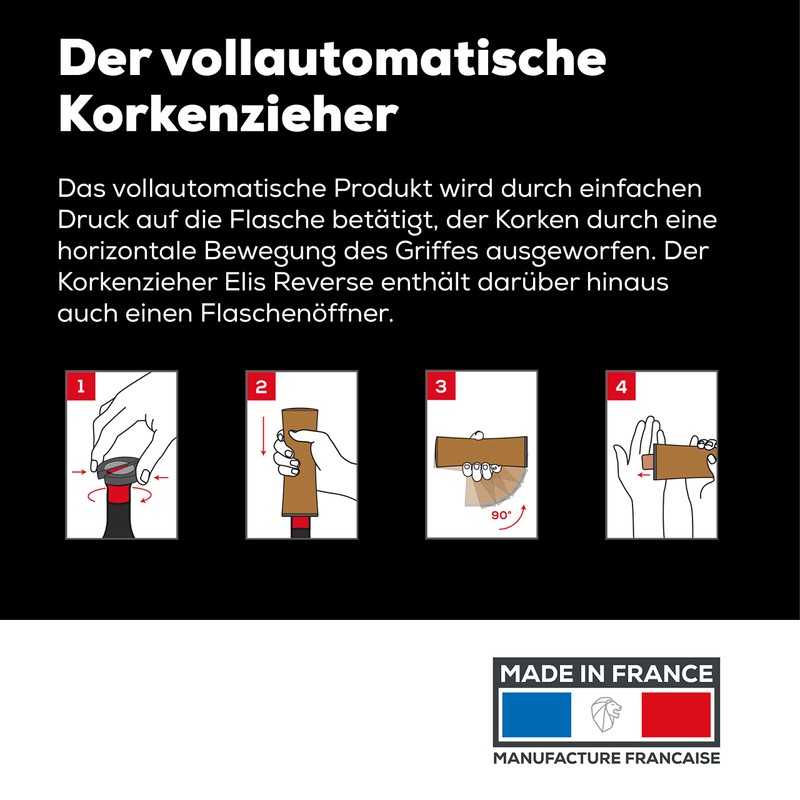 Der vollautomatische Korkenzieher

Das vollautomatische Produkt wird durch einfachen Druck auf die Flasche betätigt, der Korken durch eine horizontale Bewegung des Griffes ausgeworfen. Der Korkenzieher Elis Reverse enthält darüber hinaus auch einen Flaschenöffner.

1

2

3

90°

4

MADE IN FRANCE

MANUFACTURE FRANCAISE