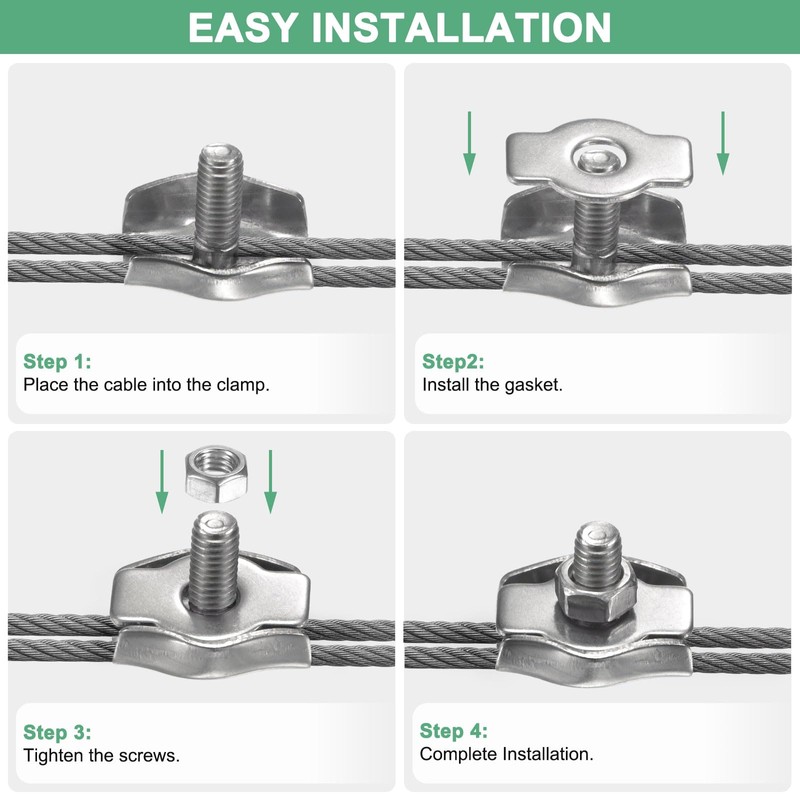 EASY INSTALLATION

Step 1:
Place the cable into the clamp.

Step2:
Install the gasket.

Step 3:
Tighten the screws.

Step 4:
Complete Installation.