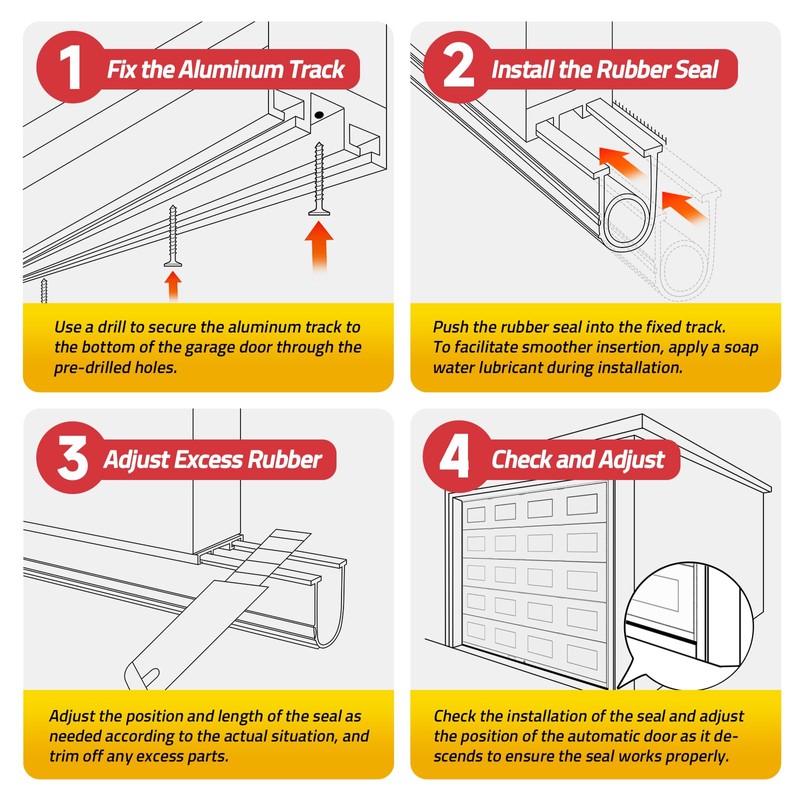 1 Fix the Aluminum Track

Use a drill to secure the aluminum track to the bottom of the garage door through the pre-drilled holes.

2 Install the Rubber Seal

Push the rubber seal into the fixed track. To facilitate smoother insertion, apply a soap water lubricant during installation.

3 Adjust Excess Rubber

Adjust the position and length of the seal as needed according to the actual situation, and trim off any excess parts.

4 Check and Adjust

Check the installation of the seal and adjust the position of the automatic door as it descends to ensure the seal works properly.