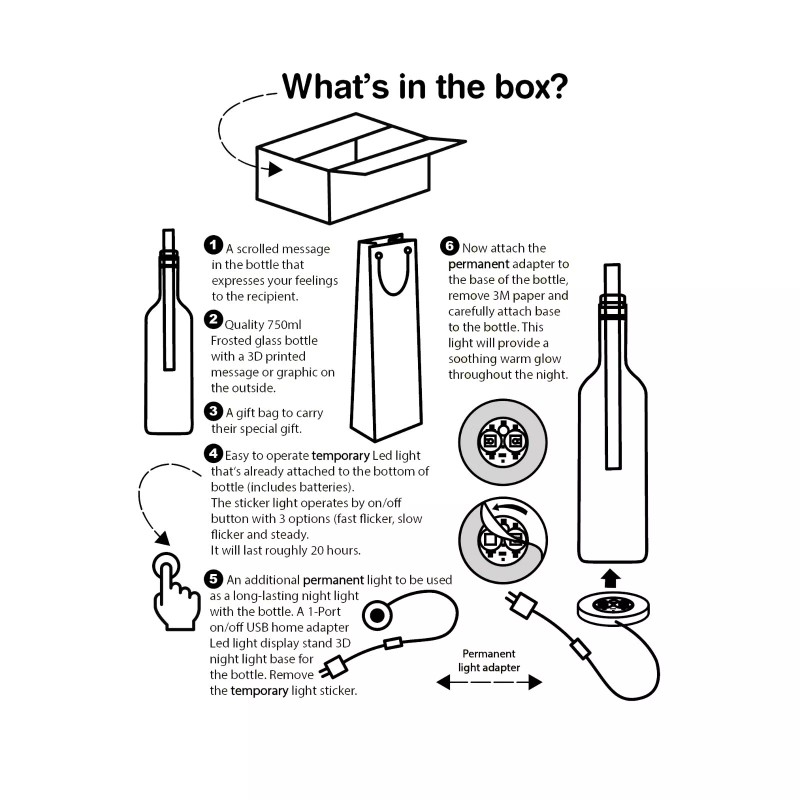 What's in the box?

1 A scrolled message in the bottle that expresses your feelings to the recipient.

2 Quality 750ml Frosted glass bottle with a 3D printed message or graphic on the outside.

3 A gift bag to carry their special gift.

4 Easy to operate temporary Led light that's already attached to the bottom of bottle (includes batteries). The sticker light operates by on/off button with 3 options (fast flicker, slow flicker and steady. It will last roughly 20 hours.

5 An additional permanent light to be used as a long-lasting night light with the bottle. A 1-Port on/off USB home adapter Led light display stand 3D night light base for the bottle. Remove the temporary light sticker.

6 Now attach the permanent adapter to the base of the bottle, remove 3M paper and carefully attach base to the bottle. This light will provide a soothing warm glow throughout the night.

Permanent light adapter