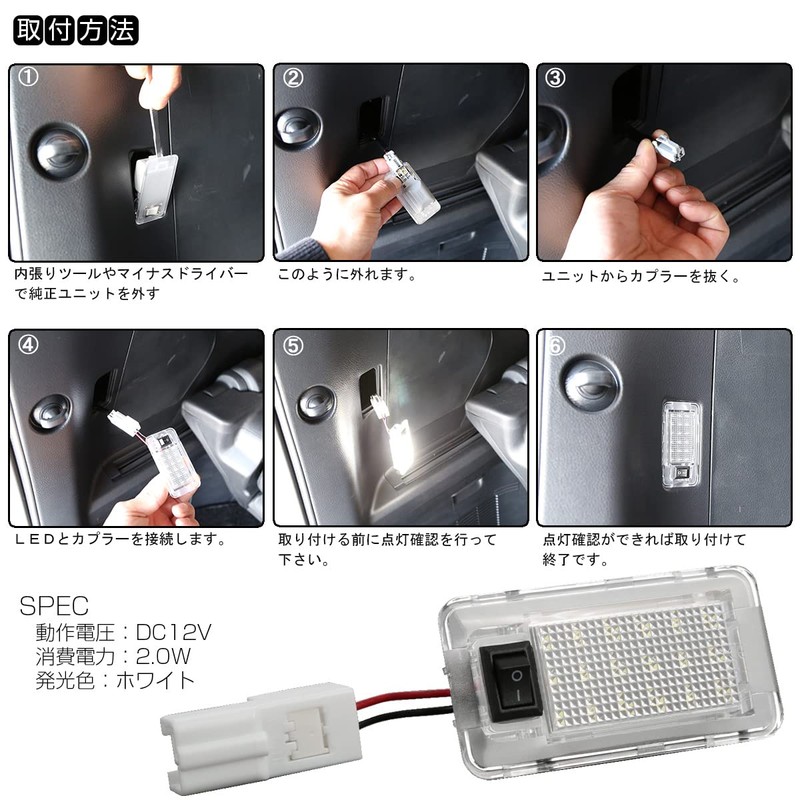 取付方法

①

内張りツールやマイナスドライバーで純正ユニットを外す

②

このように外れます。

③

ユニットからカプラーを抜く。

④

ＬＥＤとカプラーを接続します。

⑤

取り付ける前に点灯確認を行って下さい。

⑥

点灯確認ができれば取り付けて終了です。

SPEC
動作電圧：DC12V
消費電力：2.0W
発光色：ホワイト