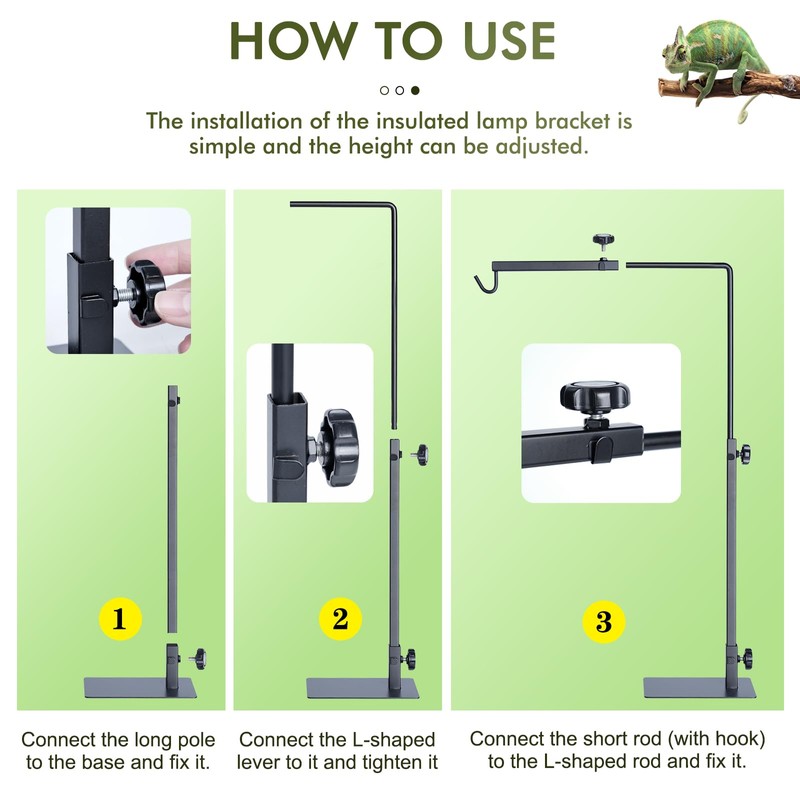 HOW TO USE

The installation of the insulated lamp bracket is simple and the height can be adjusted.

1

2

3

Connect the long pole to the base and fix it.

Connect the L-shaped lever to it and tighten it

Connect the short rod (with hook) to the L-shaped rod and fix it.