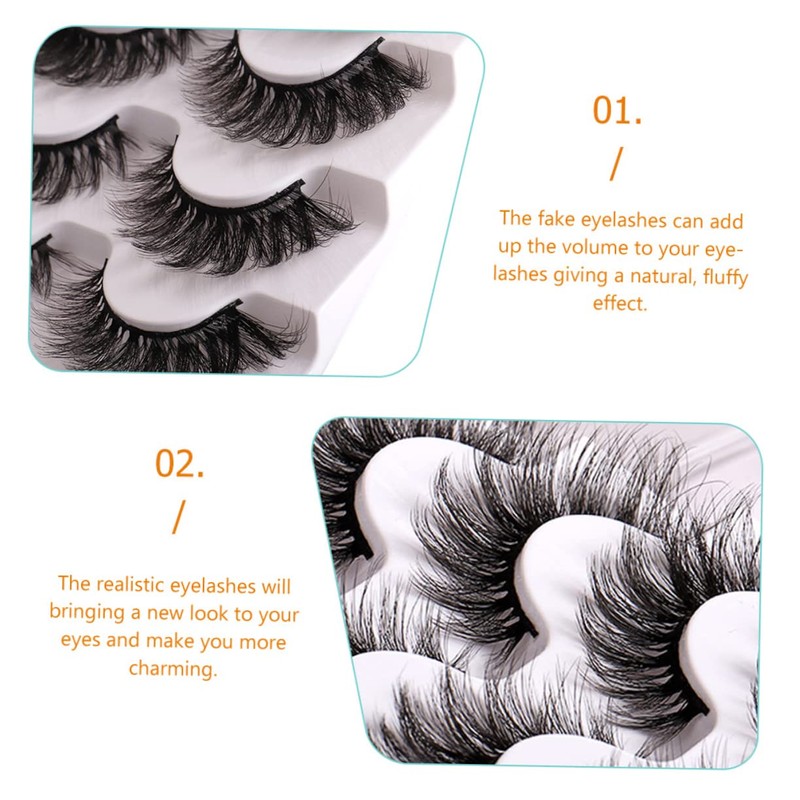 01.
/

The fake eyelashes can add up the volume to your eyelashes giving a natural, fluffy effect.

02.
/

The realistic eyelashes will bringing a new look to your eyes and make you more charming.