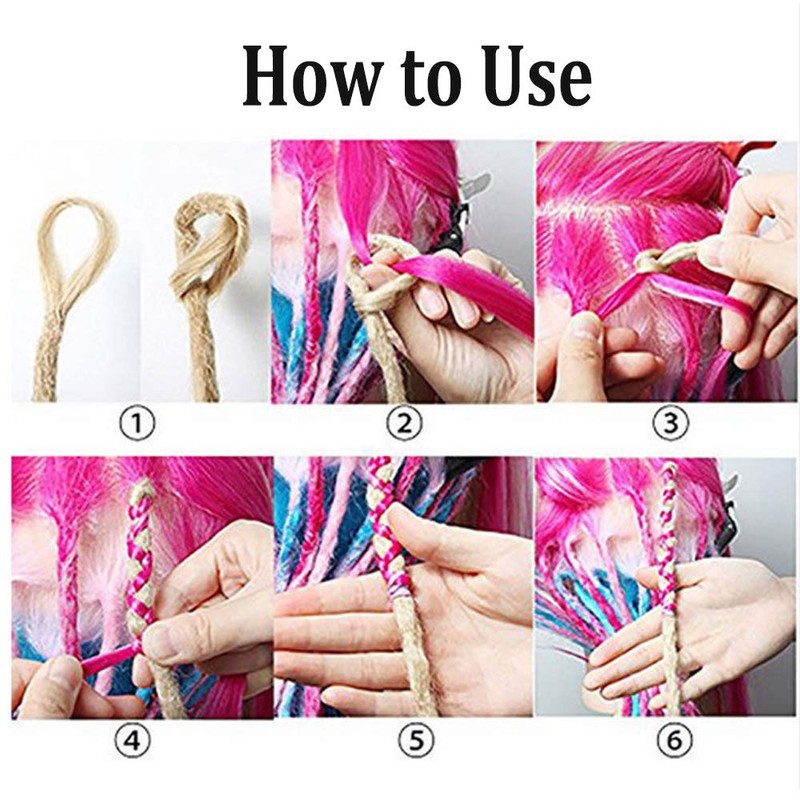 How to Use

①

②

③

④

⑤

⑥