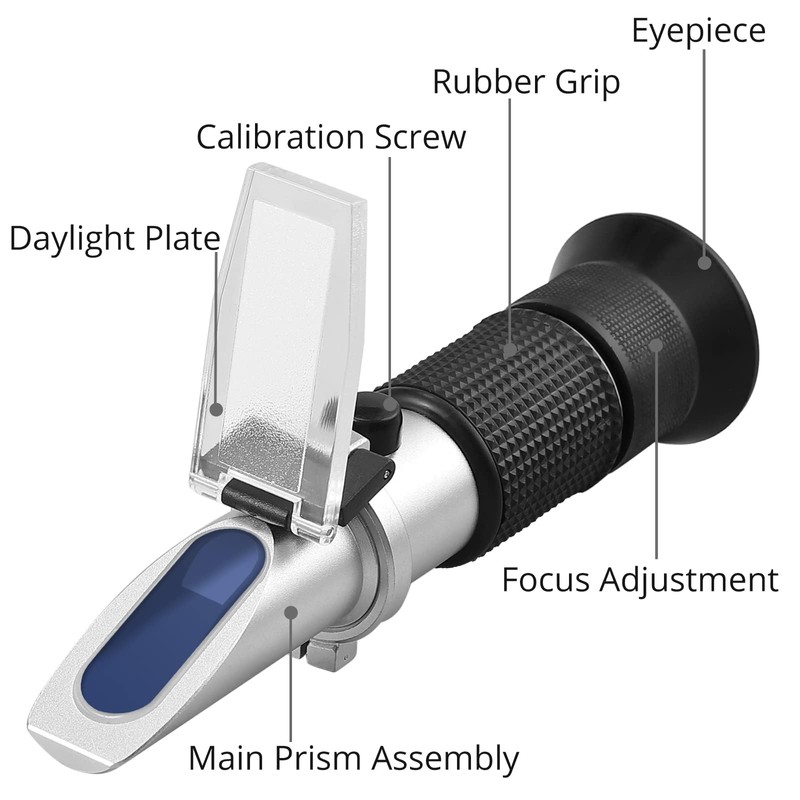 Eyepiece

Rubber Grip

Calibration Screw

Daylight Plate

Focus Adjustment

Main Prism Assembly