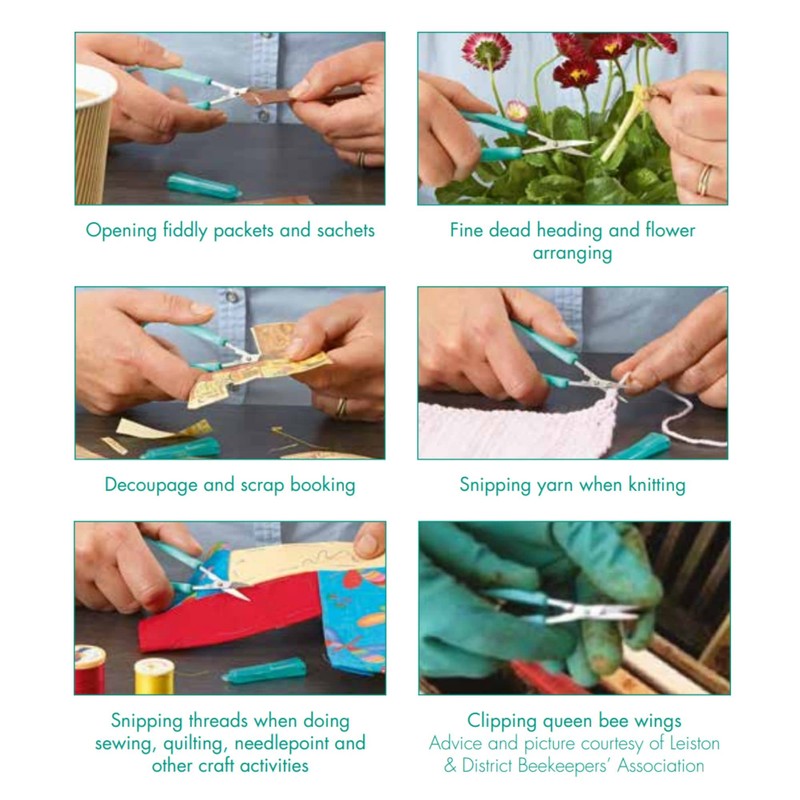 Opening fiddly packets and sachets

Fine dead heading and flower arranging

Decoupage and scrap booking

Snipping yarn when knitting

Snipping threads when doing sewing, quilting, needlepoint and other craft activities

Clipping queen bee wings
Advice and picture courtesy of Leiston & District Beekeepers' Association