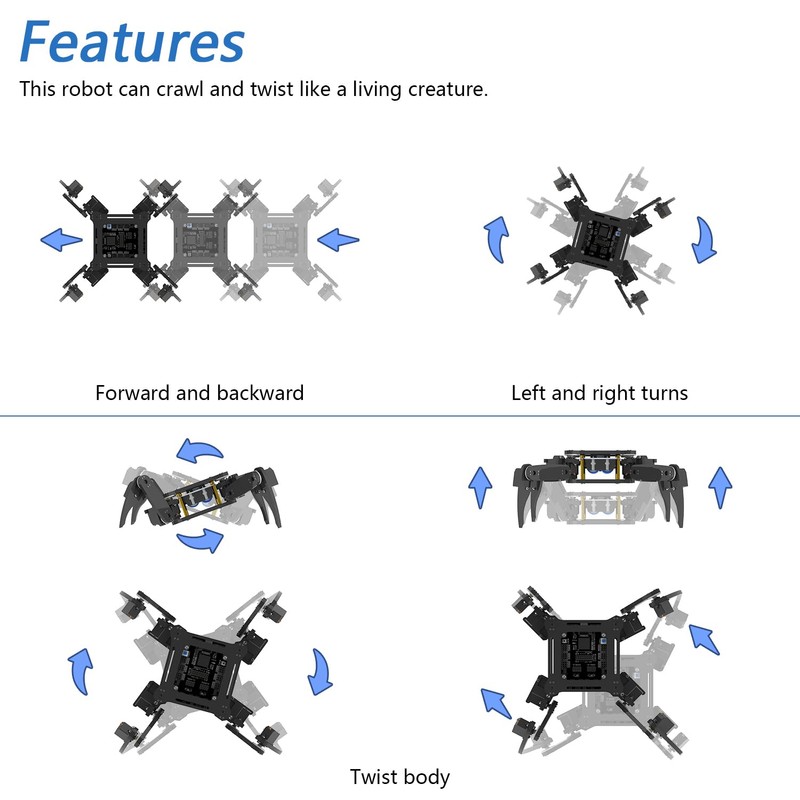 Features

This robot can crawl and twist like a living creature.

Forward and backward

Left and right turns

Twist body