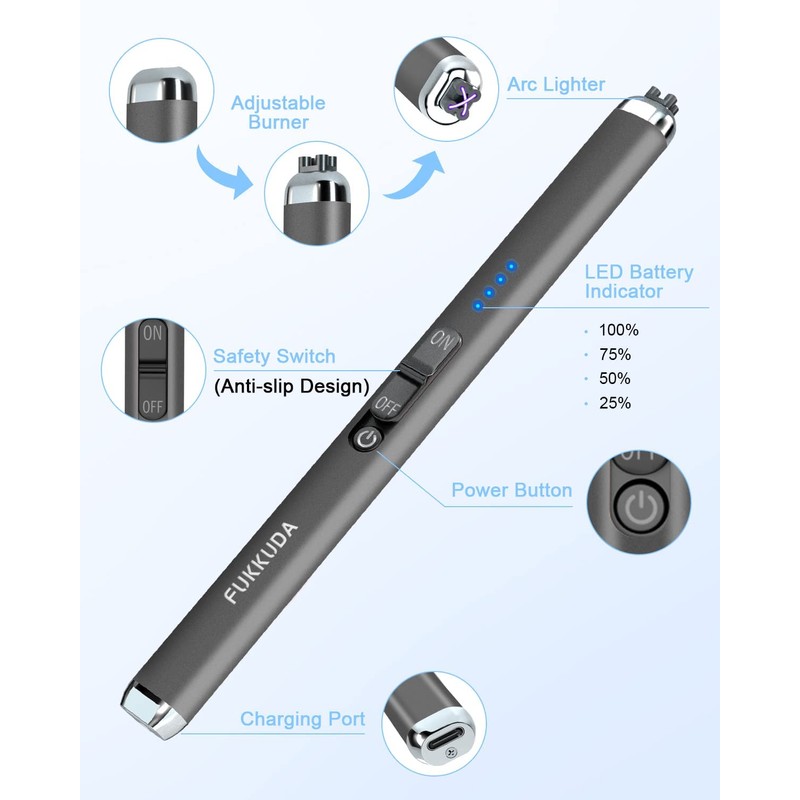 Adjustable Burner

Arc Lighter

LED Battery Indicator

· 100%
· 75%
· 50%
· 25%

ON

OFF

Safety Switch
(Anti-slip Design)

ON

OFF

Power Button

FUKKUDA

Charging Port