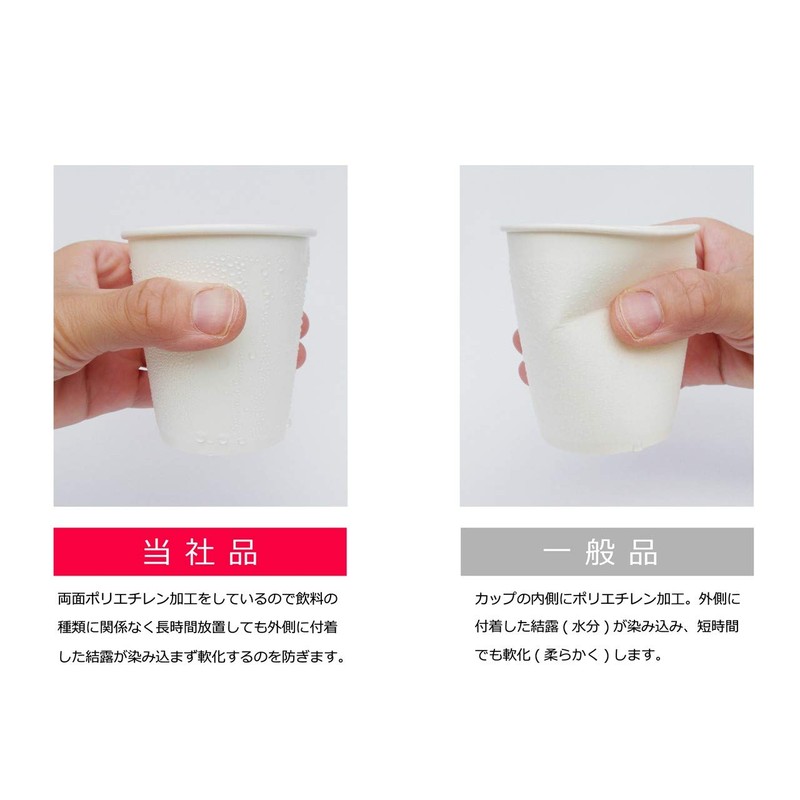 当社品

両面ポリエチレン加工をしているので飲料の種類に関係なく長時間放置しても外側に付着した結露が染み込まず軟化するのを防ぎます。

一般品

カップの内側にポリエチレン加工。外側に付着した結露（水分）が染み込み、短時間でも軟化（柔らかく）します。