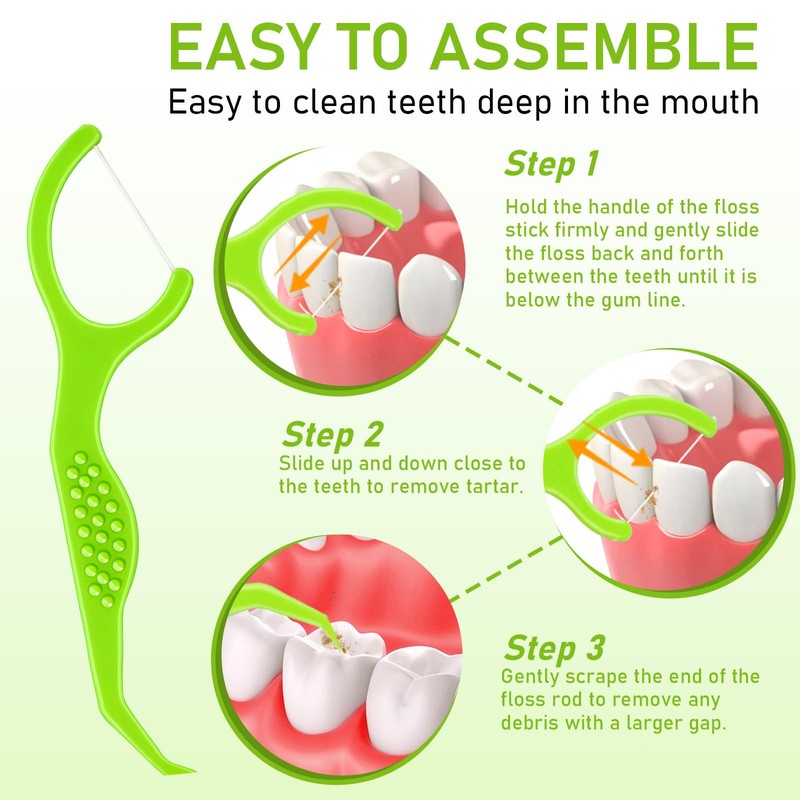 EASY TO ASSEMBLE
Easy to clean teeth deep in the mouth

Step 1
Hold the handle of the floss stick firmly and gently slide the floss back and forth between the teeth until it is below the gum line.

Step 2
Slide up and down close to the teeth to remove tartar.

Step 3
Gently scrape the end of the floss rod to remove any debris with a larger gap.