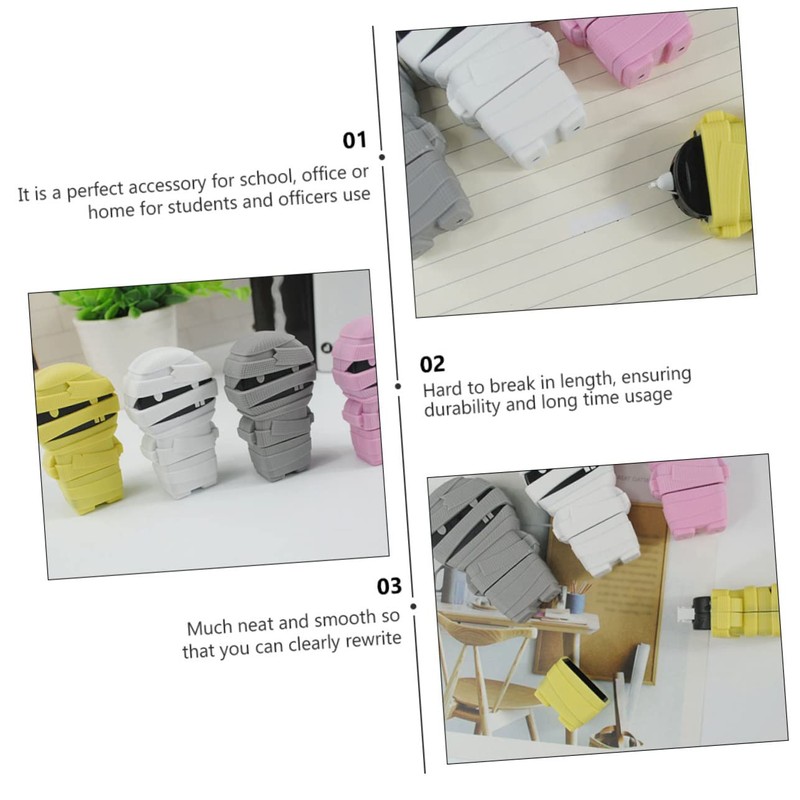 01
It is a perfect accessory for school, office or home for students and officers use

02
Hard to break in length, ensuring durability and long time usage

03
Much neat and smooth so that you can clearly rewrite