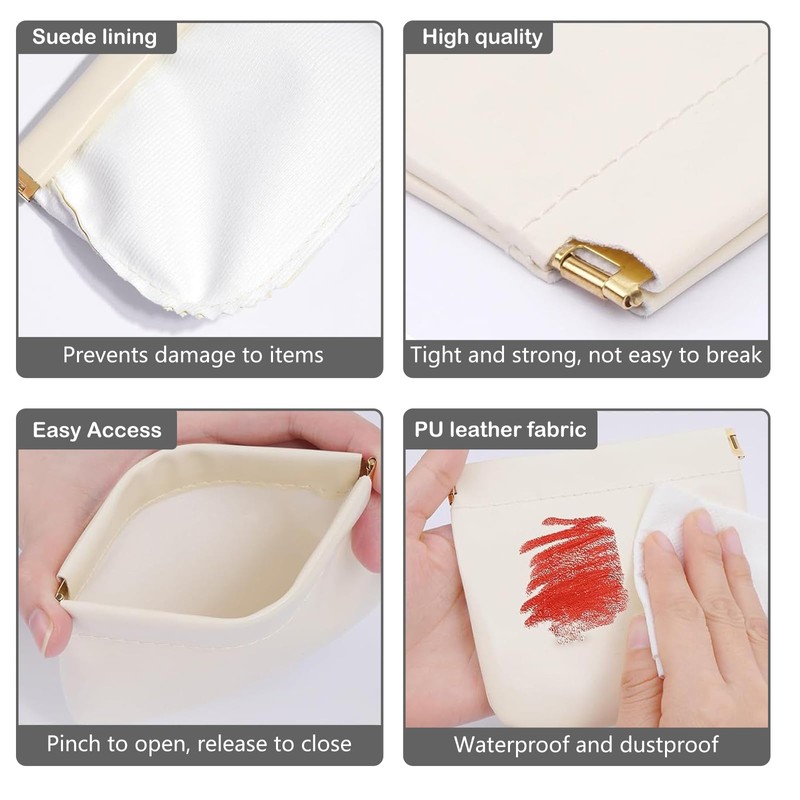 Suede lining

Prevents damage to items

High quality

Tight and strong, not easy to break

Easy Access

Pinch to open, release to close

PU leather fabric

Waterproof and dustproof