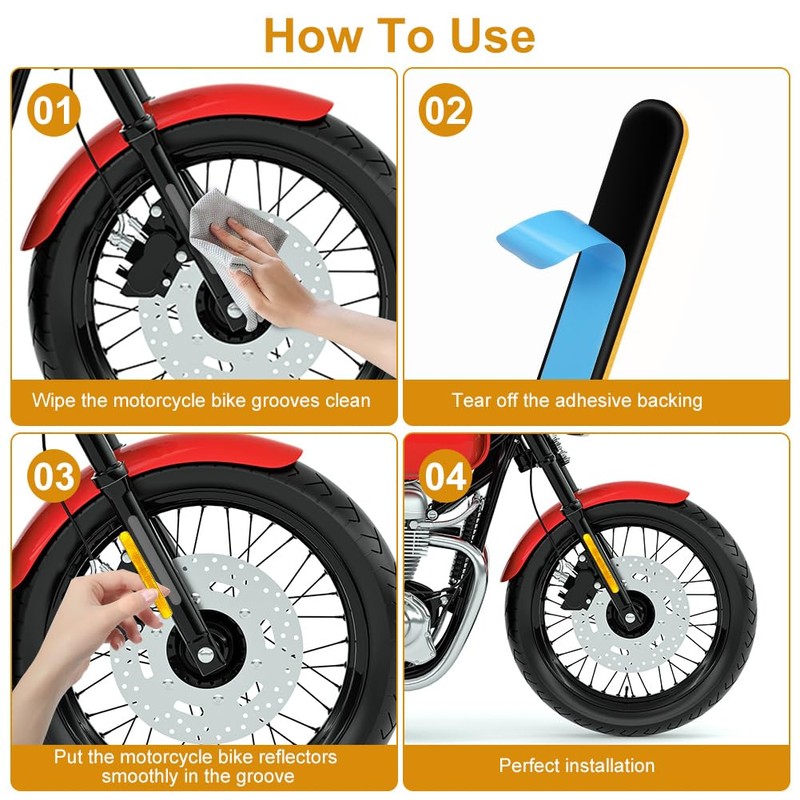 How To Use

01

Wipe the motorcycle bike grooves clean

02

Tear off the adhesive backing

03

Put the motorcycle bike reflectors smoothly in the groove

04

Perfect installation