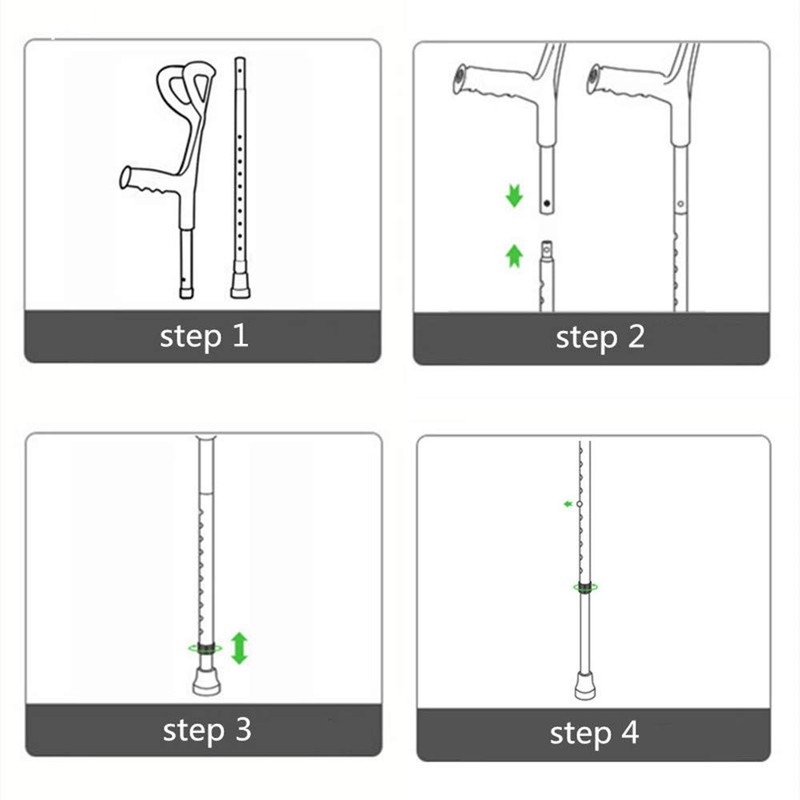 step 1

step 2

step 3

step 4