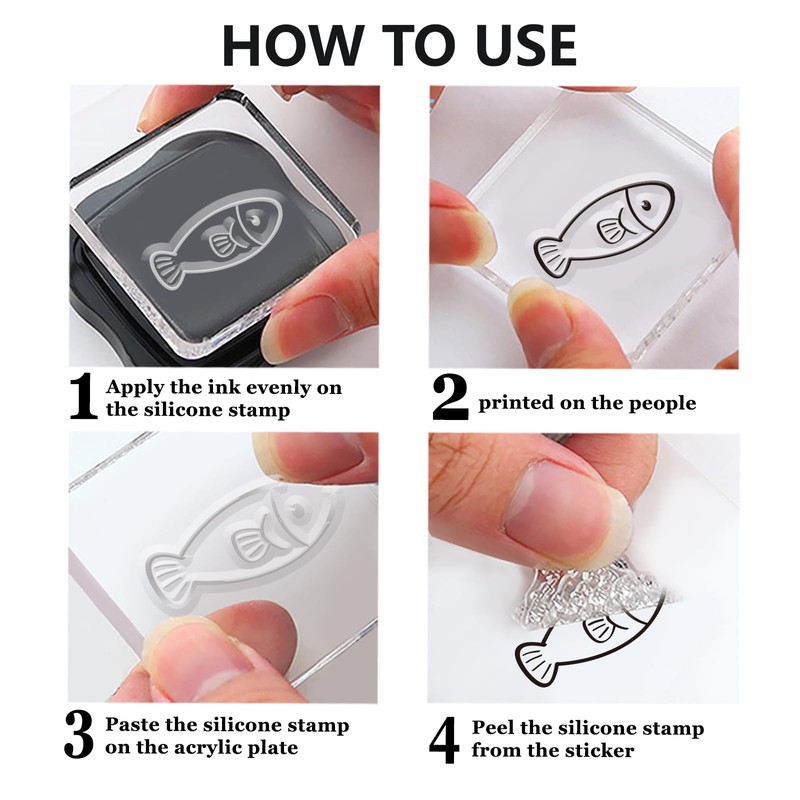 HOW TO USE

1 Apply the ink evenly on the silicone stamp

2 printed on the people

3 Paste the silicone stamp on the acrylic plate

4 Peel the silicone stamp from the sticker