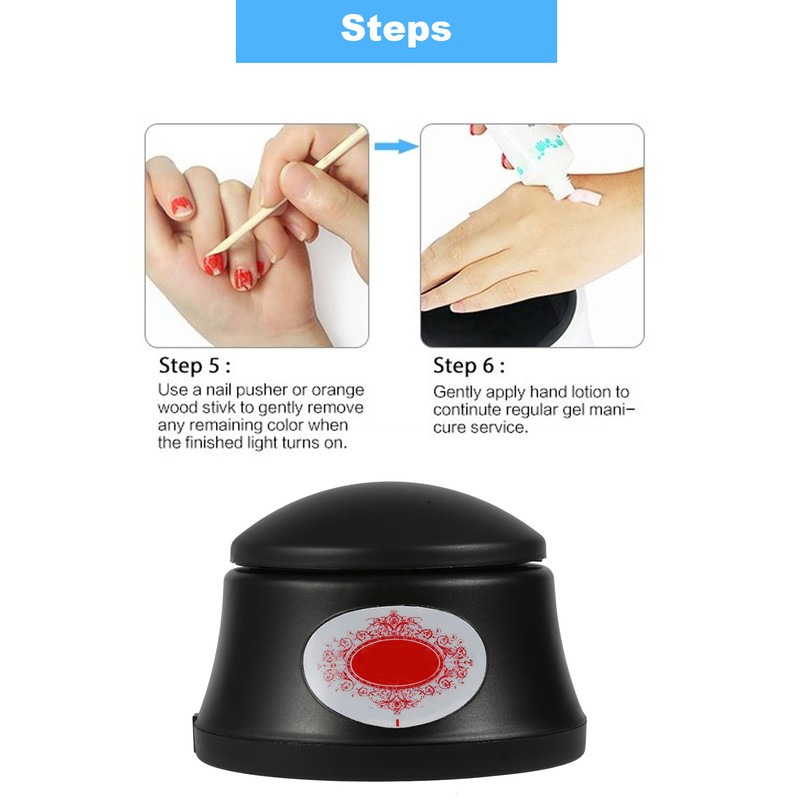 Steps

Step 5 :
Use a nail pusher or orange wood stivk to gently remove any remaining color when the finished light turns on.

Step 6 :
Gently apply hand lotion to continute regular gel manicure service.