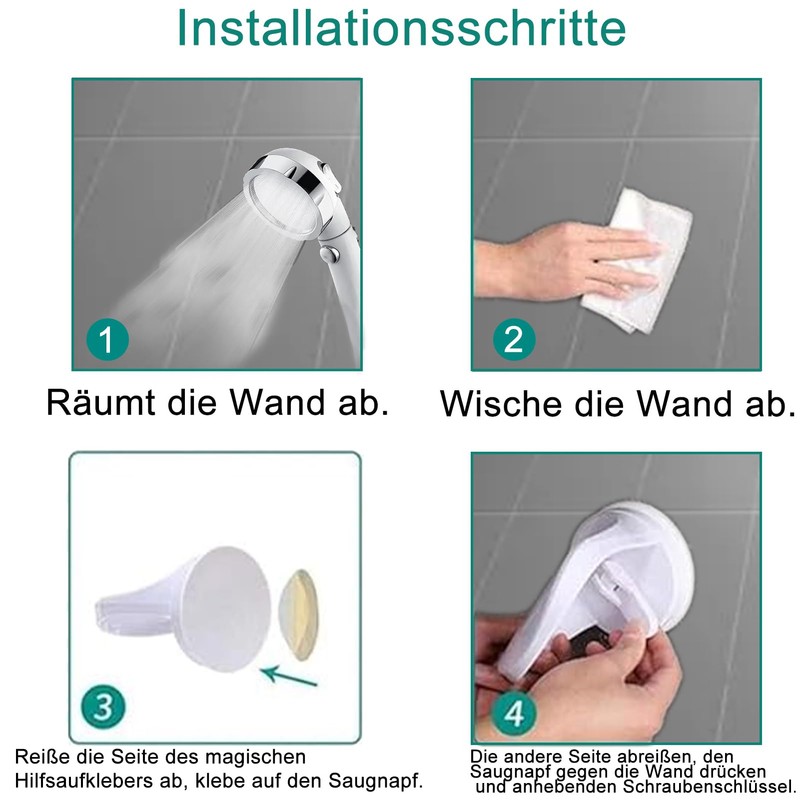 Installationsschritte

1

Räumt die Wand ab.

2

Wische die Wand ab.

3

Reiße die Seite des magischen Hilfsaufklebers ab, klebe auf den Saugnapf.

4

Die andere Seite abreißen, den Saugnapf gegen die Wand drücken und anhebenden Schraubenschlüssel.