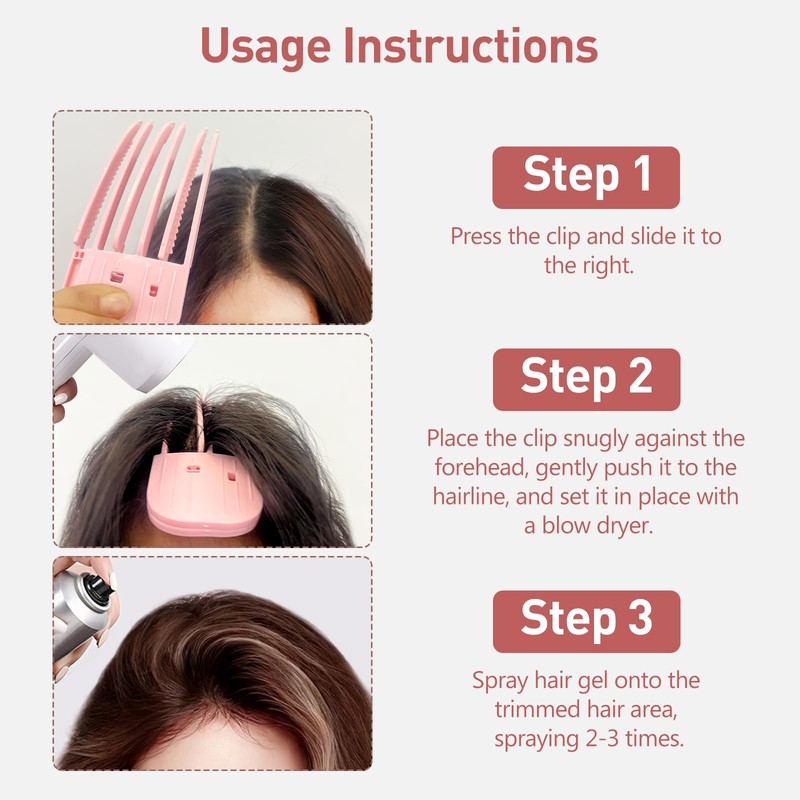 Usage Instructions

Step 1

Press the clip and slide it to the right.

Step 2

Place the clip snugly against the forehead, gently push it to the hairline, and set it in place with a blow dryer.

Step 3

Spray hair gel onto the trimmed hair area, spraying 2-3 times.