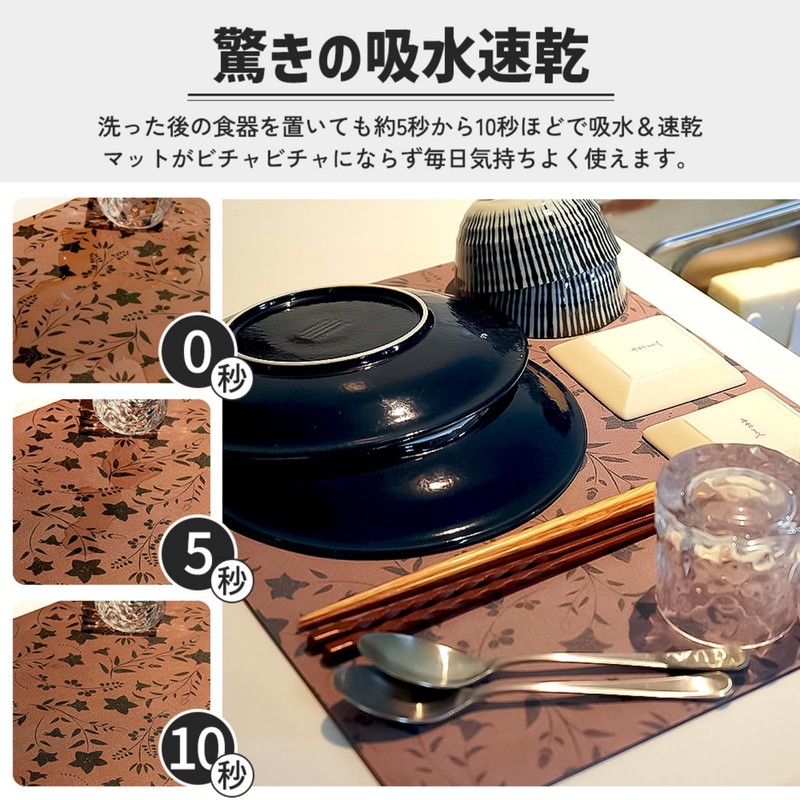 驚きの吸水速乾

洗った後の食器を置いても約5秒から10秒ほどで吸水＆速乾
マットがビチャビチャにならず毎日気持ちよく使えます。

0秒

5秒

10秒