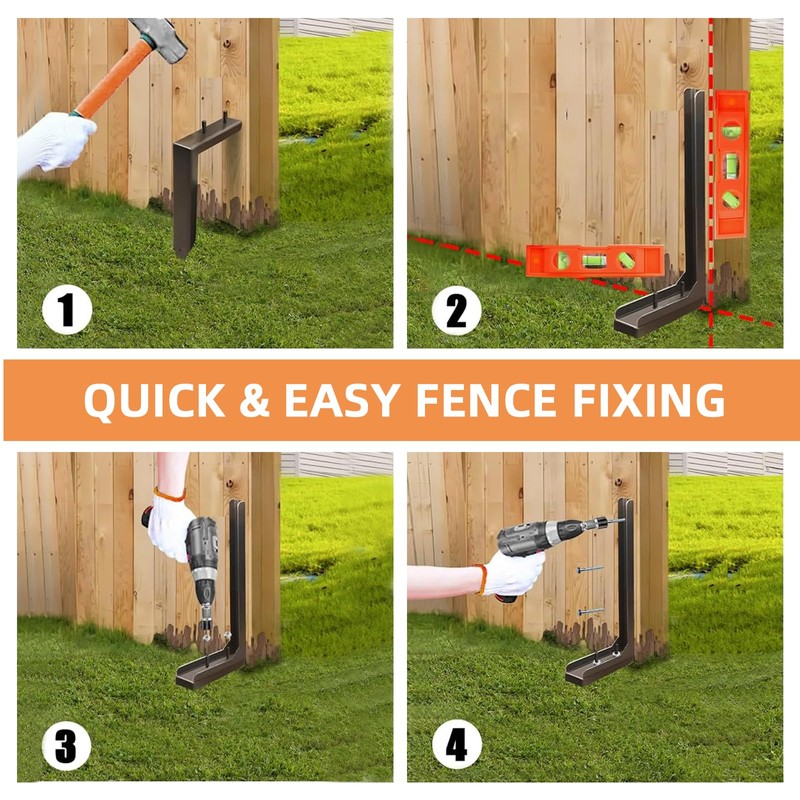 1

2

QUICK & EASY FENCE FIXING

3

4