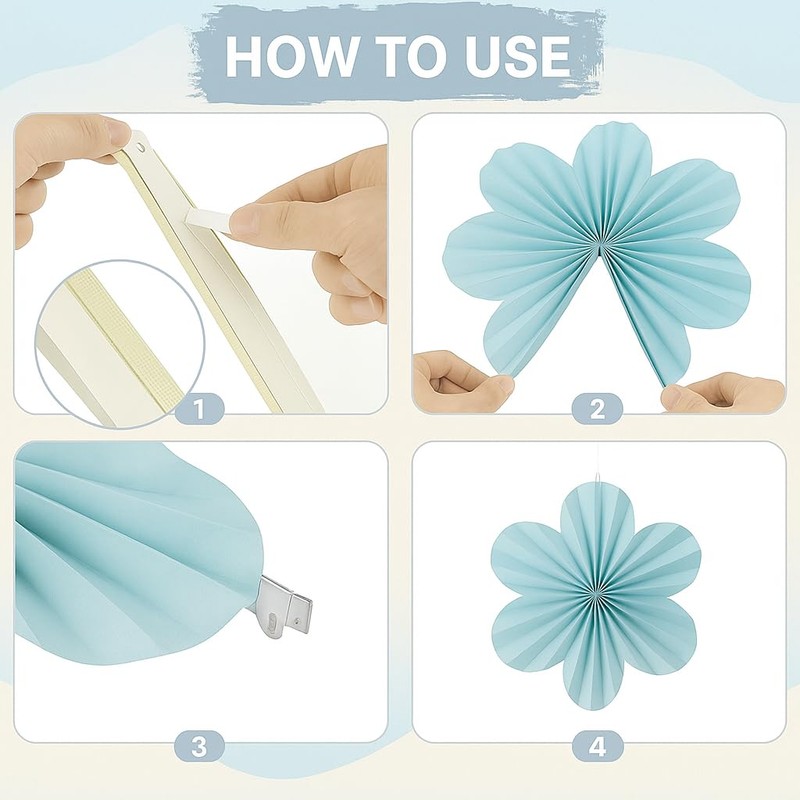 HOW TO USE

1

2

3

4